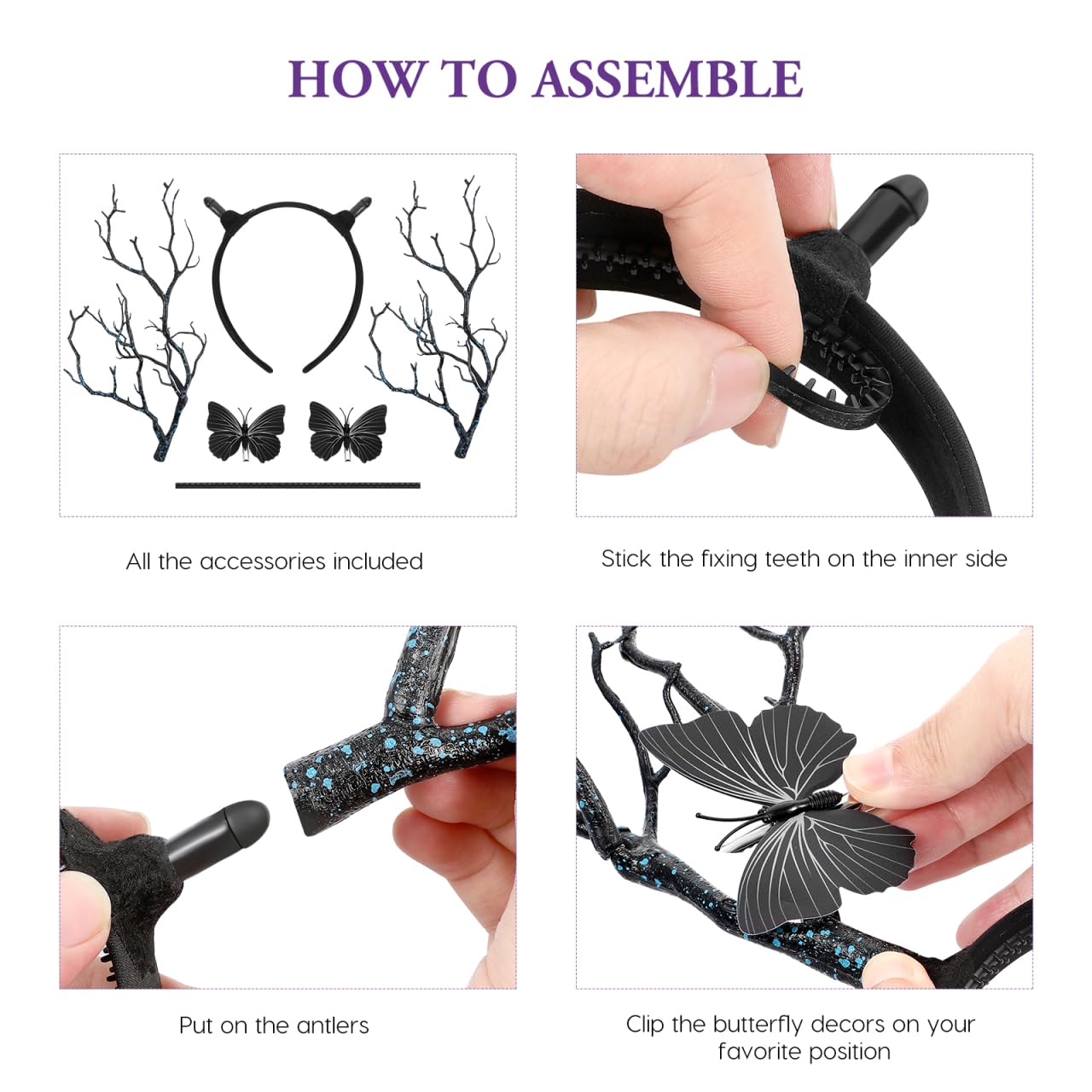 HOW TO ASSEMBLE

All the accessories included

Stick the fixing teeth on the inner side

Put on the antlers

Clip the butterfly decors on your favorite position