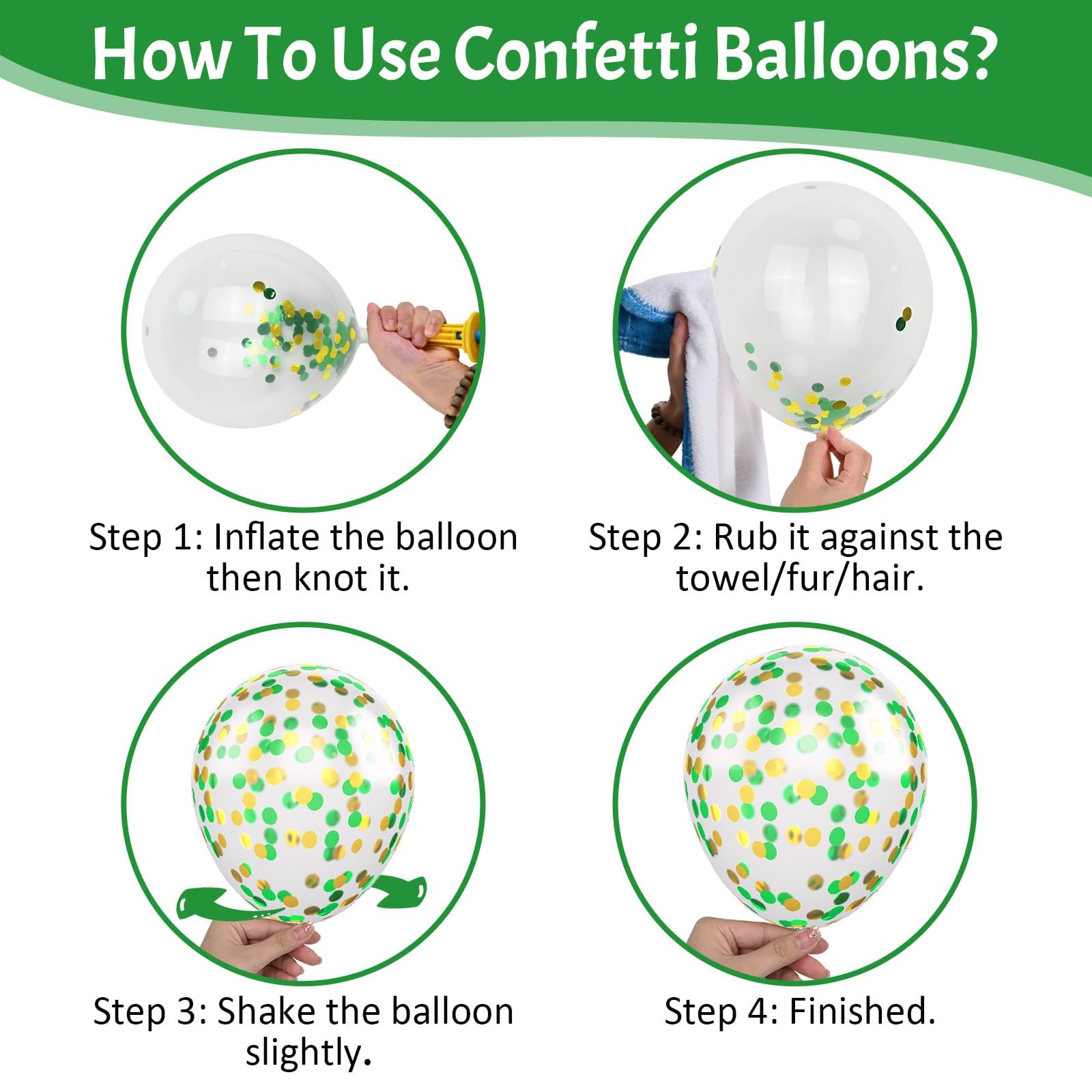 How To Use Confetti Balloons?

Step 1: Inflate the balloon then knot it.

Step 2: Rub it against the towel/fur/hair.

Step 3: Shake the balloon slightly.

Step 4: Finished.