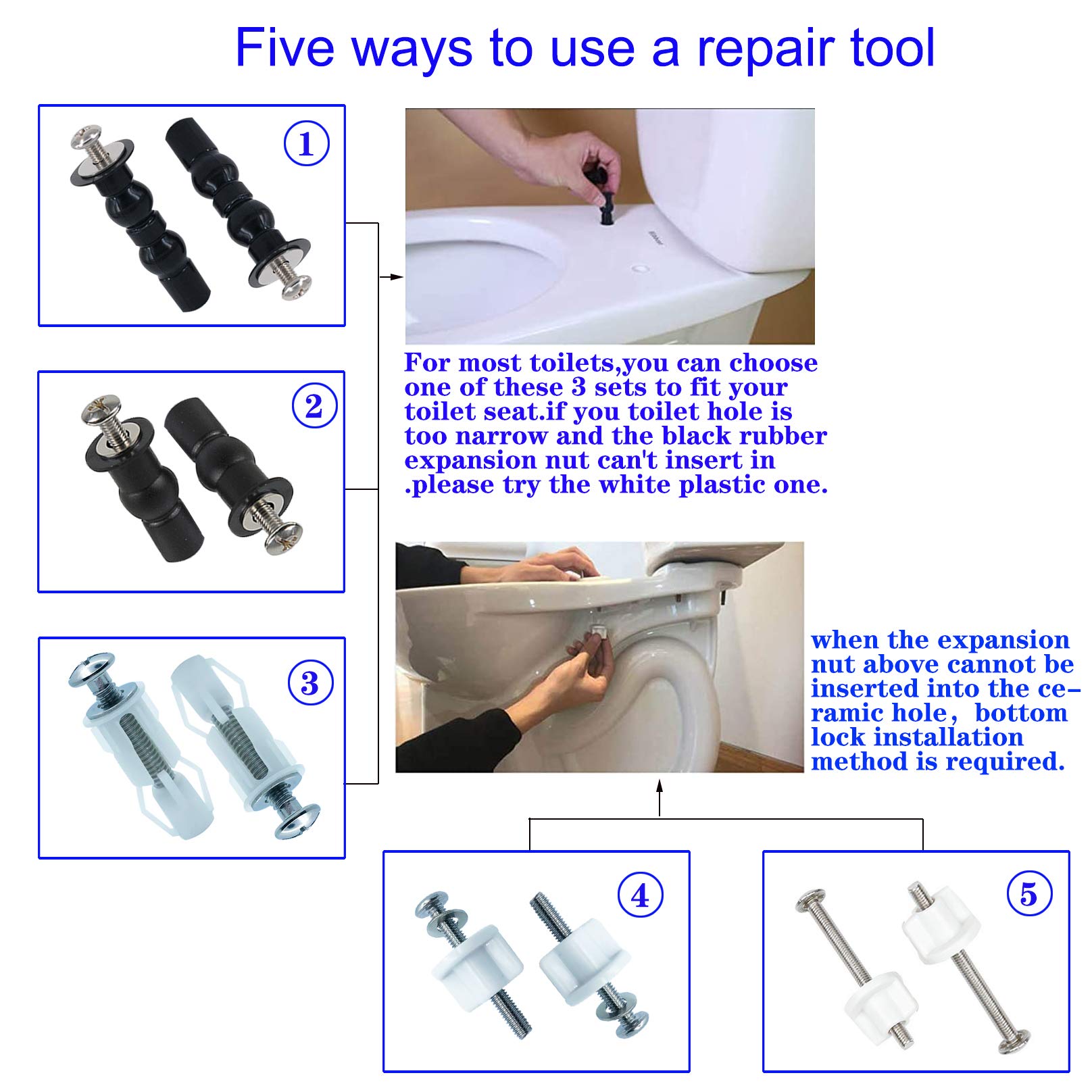 Five ways to use a repair tool

①

②

③

For most toilets,you can choose one of these 3 sets to fit your toilet seat.if you toilet hole is too narrow and the black rubber expansion nut can't insert in .please try the white plastic one.

when the expansion nut above cannot be inserted into the ceramic hole, bottom lock installation method is required.

④

⑤