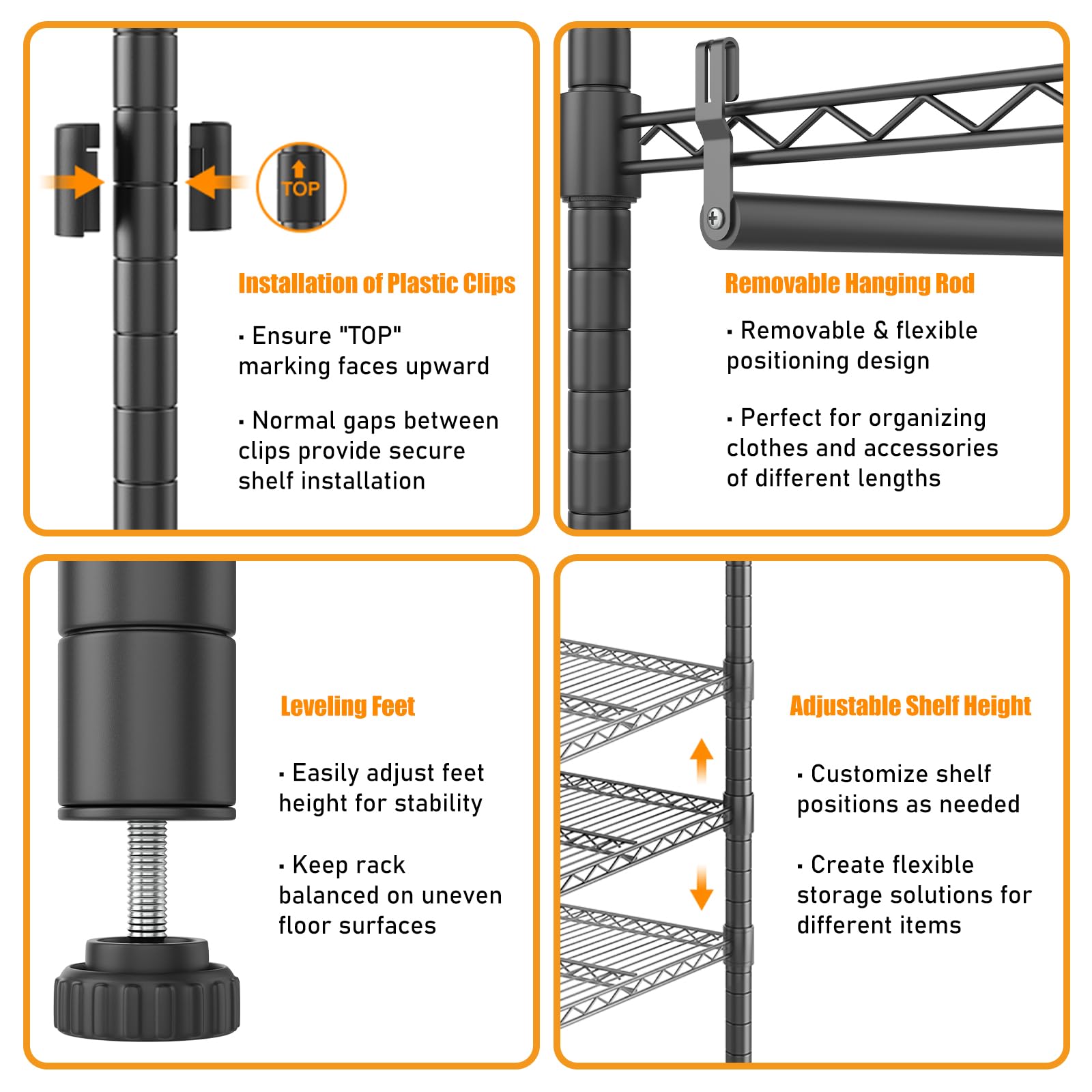 TOP

Installation of Plastic Clips

· Ensure "TOP" marking faces upward

· Normal gaps between clips provide secure shelf installation

Removable Hanging Rod

· Removable & flexible positioning design

· Perfect for organizing clothes and accessories of different lengths

Leveling Feet

· Easily adjust feet height for stability

· Keep rack balanced on uneven floor surfaces

Adjustable Shelf Height

· Customize shelf positions as needed

· Create flexible storage solutions for different items