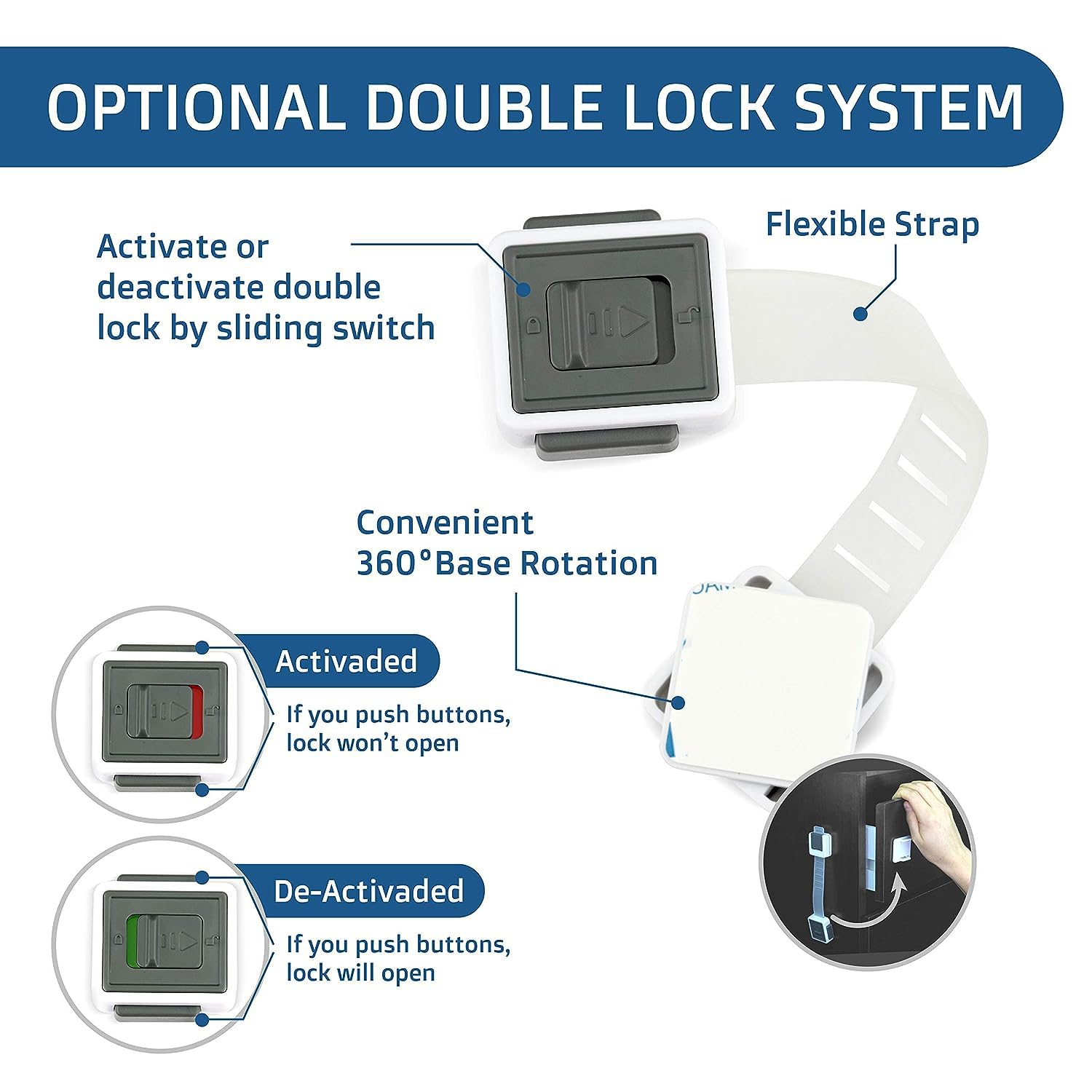 OPTIONAL DOUBLE LOCK SYSTEM

Activate or deactivate double lock by sliding switch

Flexible Strap

Convenient 360°Base Rotation

Activaded

If you push buttons, lock won't open

De-Activaded

If you push buttons, lock will open