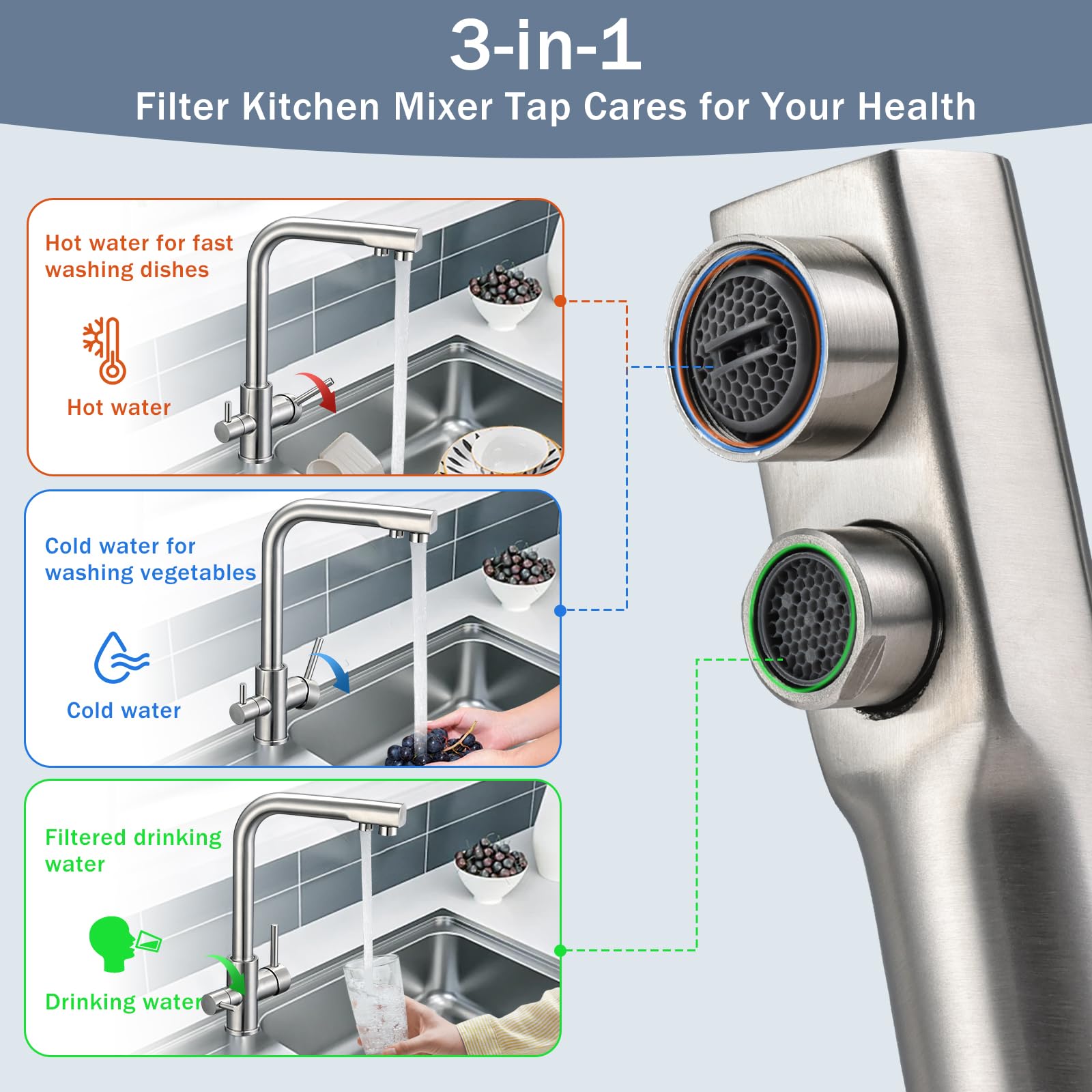 3-in-1
Filter Kitchen Mixer Tap Cares for Your Health

Hot water for fast washing dishes

Hot water

Cold water for washing vegetables

Cold water

Filtered drinking water

Drinking water