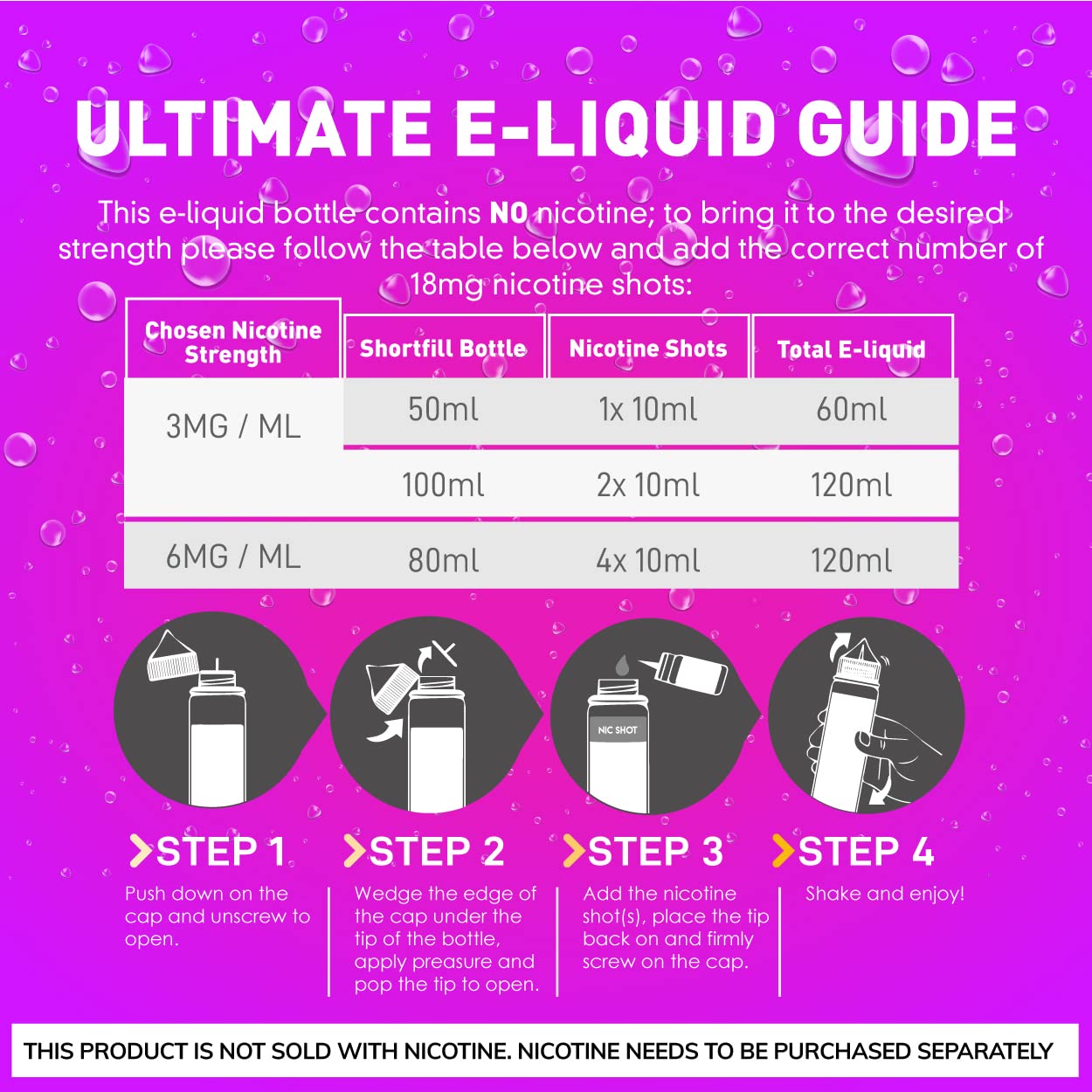 ULTIMATE E-LIQUID GUIDE

This e-liquid bottle contains NO nicotine; to bring it to the desired strength please follow the table below and add the correct number of 18mg nicotine shots:

| Chosen Nicotine Strength | Shortfill Bottle | Nicotine Shots | Total E-liquid |
|---|---|---|---|
| 3MG / ML | 50ml | 1x 10ml | 60ml |
| | 100ml | 2x 10ml | 120ml |
| 6MG / ML | 80ml | 4x 10ml | 120ml |

NIC SHOT

STEP 1
Push down on the cap and unscrew to open.

STEP 2
Wedge the edge of the cap under the tip of the bottle, apply preasure and pop the tip to open.

STEP 3
Add the nicotine shot(s), place the tip back on and firmly screw on the cap.

STEP 4
Shake and enjoy!

THIS PRODUCT IS NOT SOLD WITH NICOTINE. NICOTINE NEEDS TO BE PURCHASED SEPARATELY