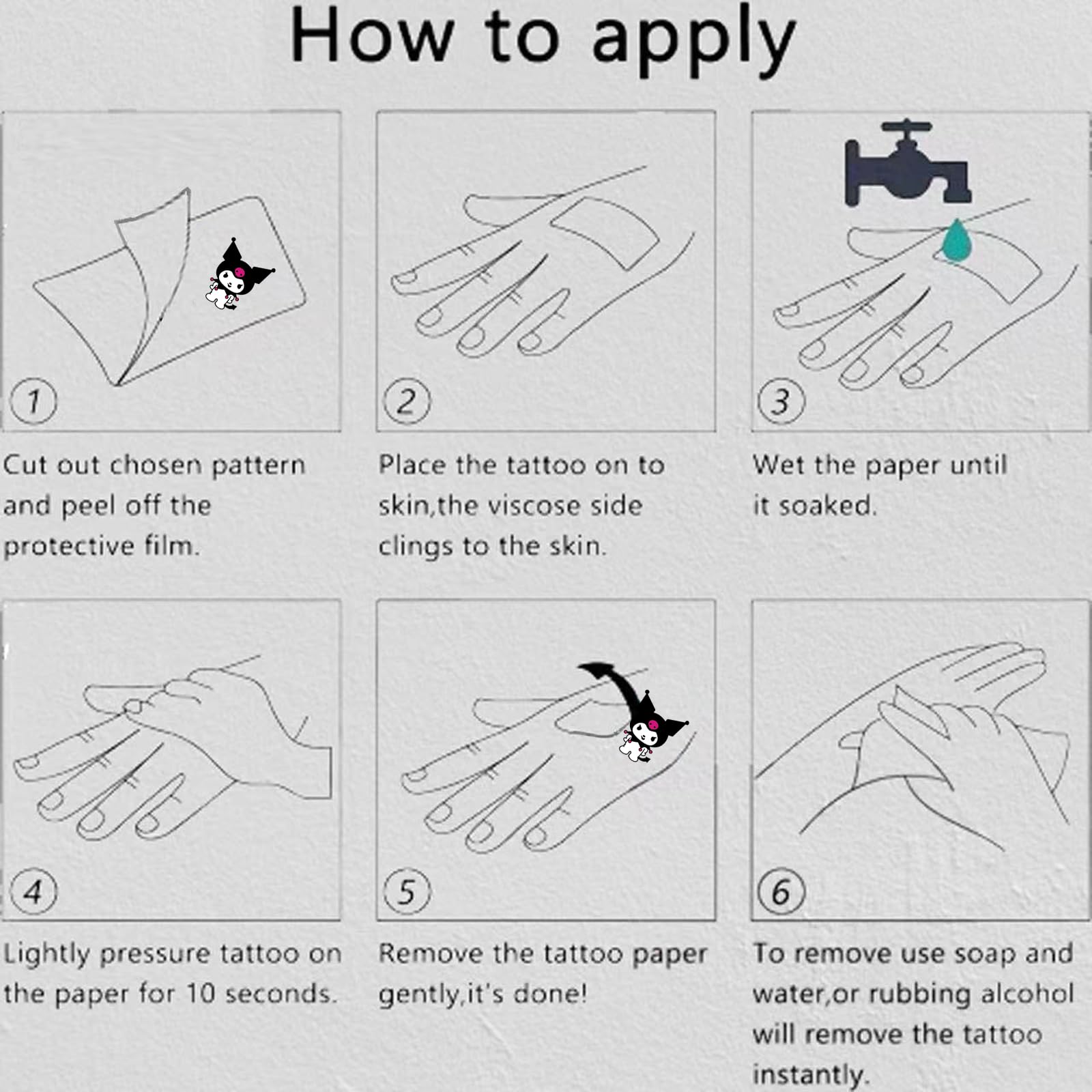 How to apply

1

Cut out chosen pattern and peel off the protective film.

2

Place the tattoo on to skin,the viscose side clings to the skin.

3

Wet the paper until it soaked.

4

Lightly pressure tattoo on the paper for 10 seconds.

5

Remove the tattoo paper gently,it's done!

6

To remove use soap and water,or rubbing alcohol will remove the tattoo instantly.