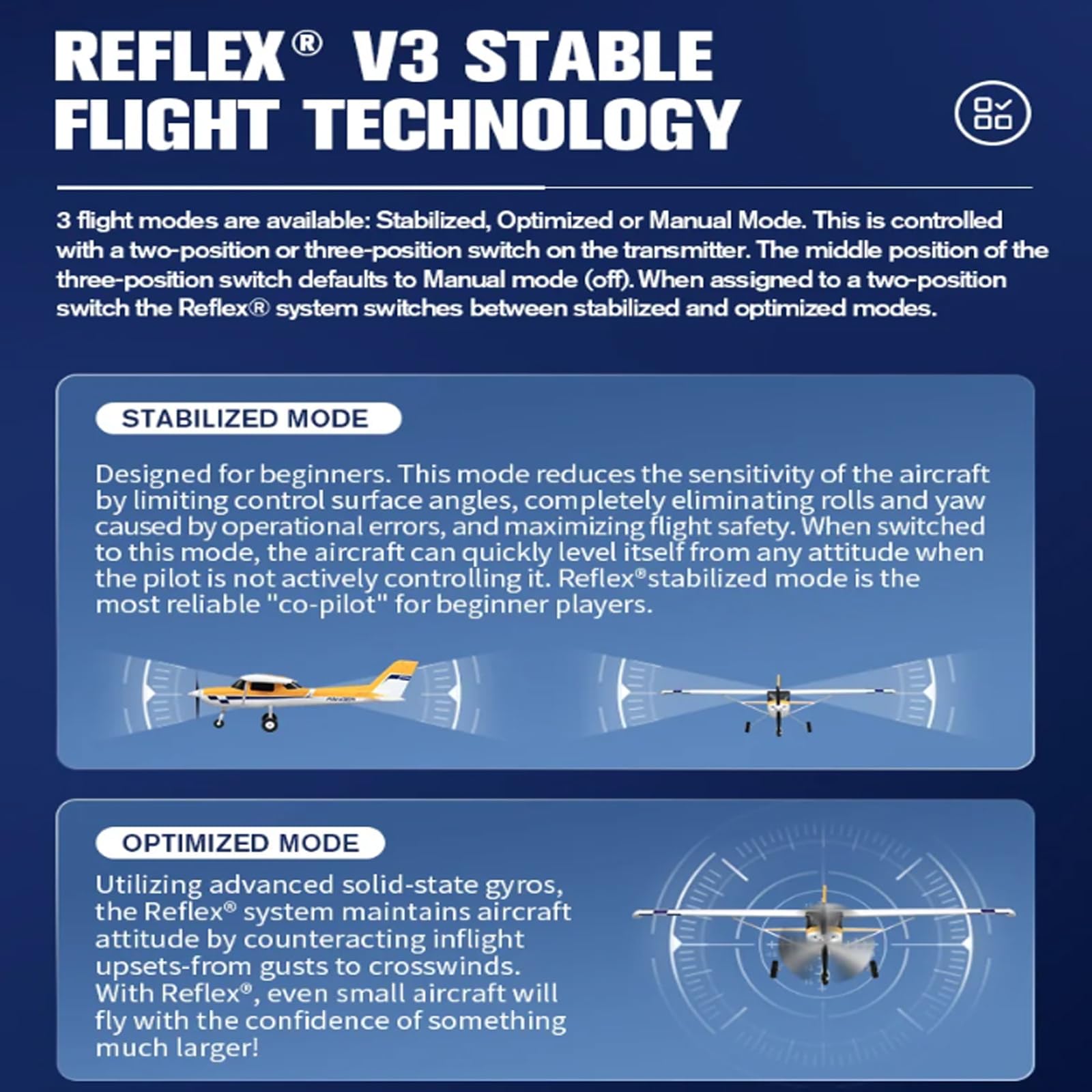 REFLEX® V3 STABLE FLIGHT TECHNOLOGY

3 flight modes are available: Stabilized, Optimized or Manual Mode. This is controlled with a two-position or three-position switch on the transmitter. The middle position of the three-position switch defaults to Manual mode (off). When assigned to a two-position switch the Reflex® system switches between stabilized and optimized modes.

STABILIZED MODE

Designed for beginners. This mode reduces the sensitivity of the aircraft by limiting control surface angles, completely eliminating rolls and yaw caused by operational errors, and maximizing flight safety. When switched to this mode, the aircraft can quickly level itself from any attitude when the pilot is not actively controlling it. Reflex®stabilized mode is the most reliable "co-pilot" for beginner players.

OPTIMIZED MODE

Utilizing advanced solid-state gyros, the Reflex® system maintains aircraft attitude by counteracting inflight upsets-from gusts to crosswinds. With Reflex®, even small aircraft will fly with the confidence of something much larger!