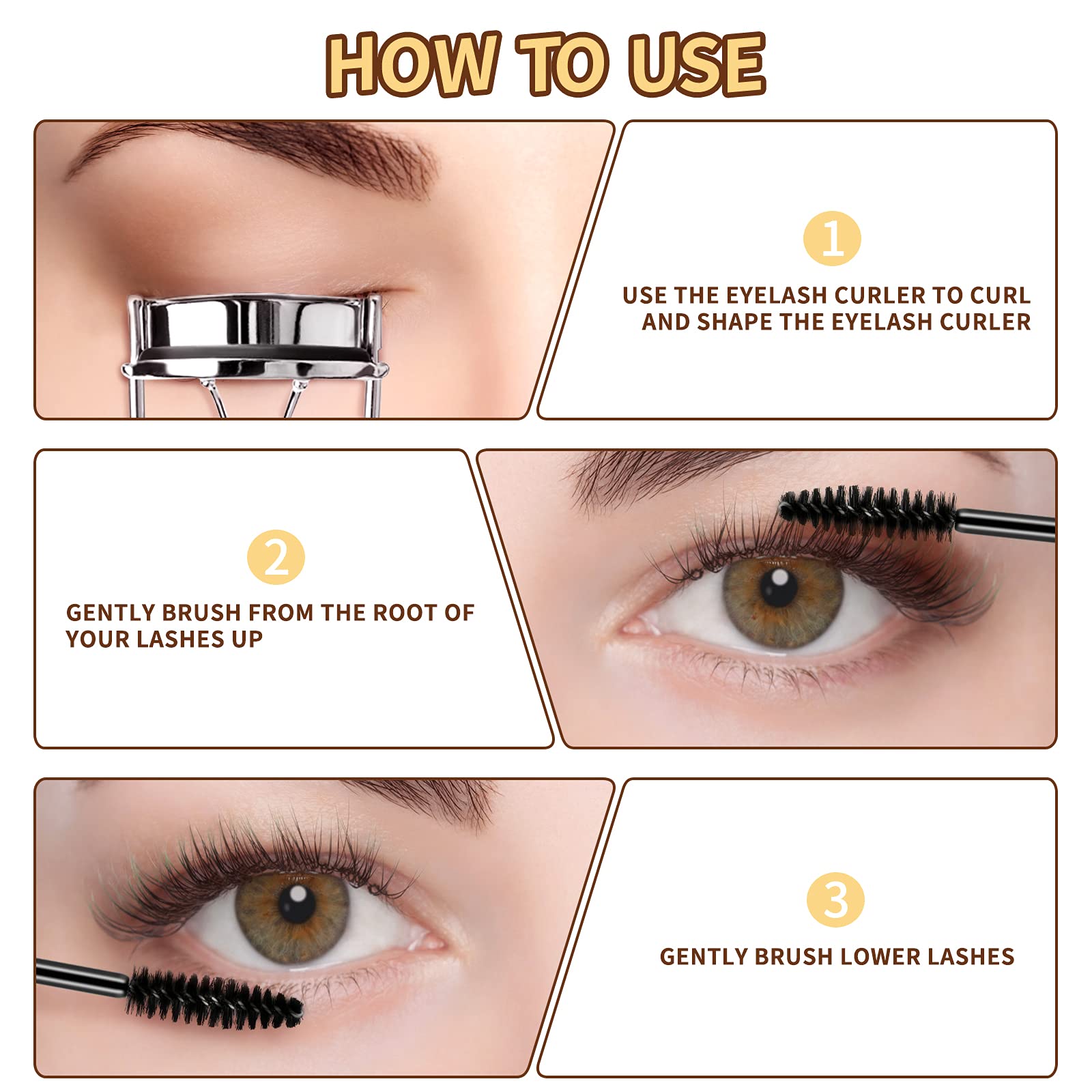 HOW TO USE

1

USE THE EYELASH CURLER TO CURL AND SHAPE THE EYELASH CURLER

2

GENTLY BRUSH FROM THE ROOT OF YOUR LASHES UP

3

GENTLY BRUSH LOWER LASHES