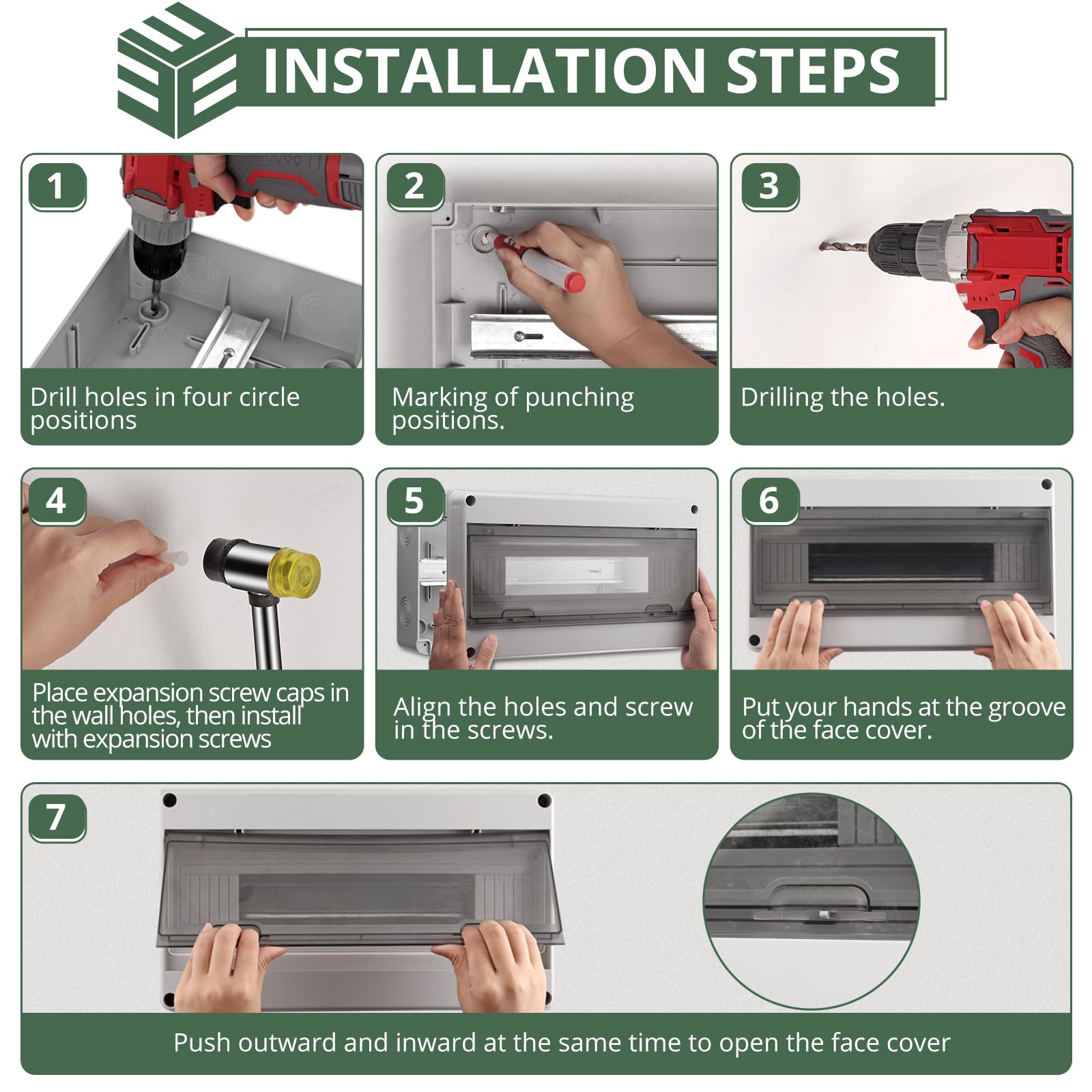 INSTALLATION STEPS

1
Drill holes in four circle positions

2
Marking of punching positions.

3
Drilling the holes.

4
Place expansion screw caps in the wall holes, then install with expansion screws

5
Align the holes and screw in the screws.

6
Put your hands at the groove of the face cover.

7
Push outward and inward at the same time to open the face cover