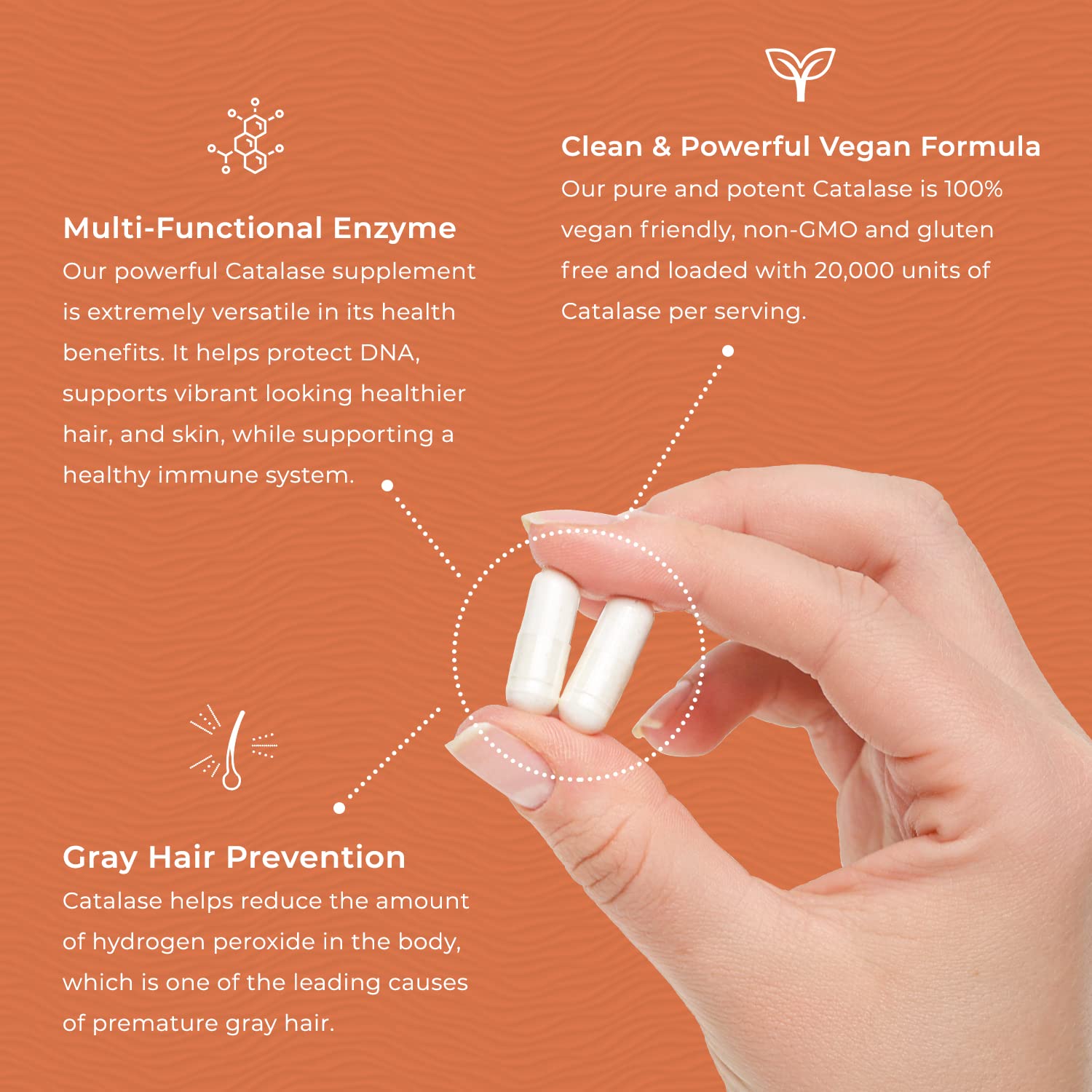 Multi-Functional Enzyme
Our powerful Catalase supplement is extremely versatile in its health benefits. It helps protect DNA, supports vibrant looking healthier hair, and skin, while supporting a healthy immune system.

Clean & Powerful Vegan Formula
Our pure and potent Catalase is 100% vegan friendly, non-GMO and gluten free and loaded with 20,000 units of Catalase per serving.

Gray Hair Prevention
Catalase helps reduce the amount of hydrogen peroxide in the body, which is one of the leading causes of premature gray hair.