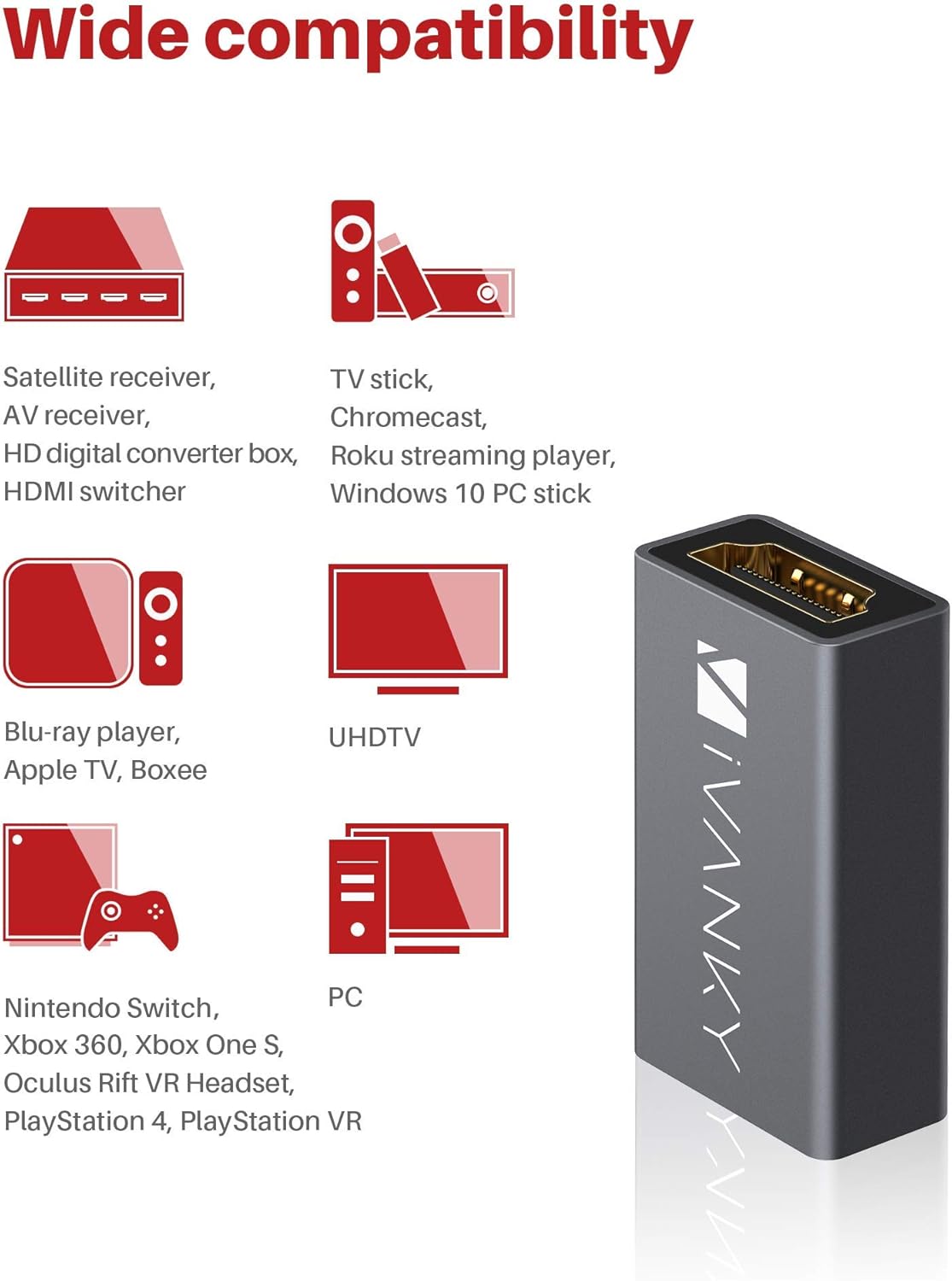 Wide compatibility

Satellite receiver,
AV receiver,
HD digital converter box,
HDMI switcher

TV stick,
Chromecast,
Roku streaming player,
Windows 10 PC stick

Blu-ray player,
Apple TV, Boxee

UHDTV

Nintendo Switch,
Xbox 360, Xbox One S,
Oculus Rift VR Headset,
PlayStation 4, PlayStation VR

PC

iVANKY