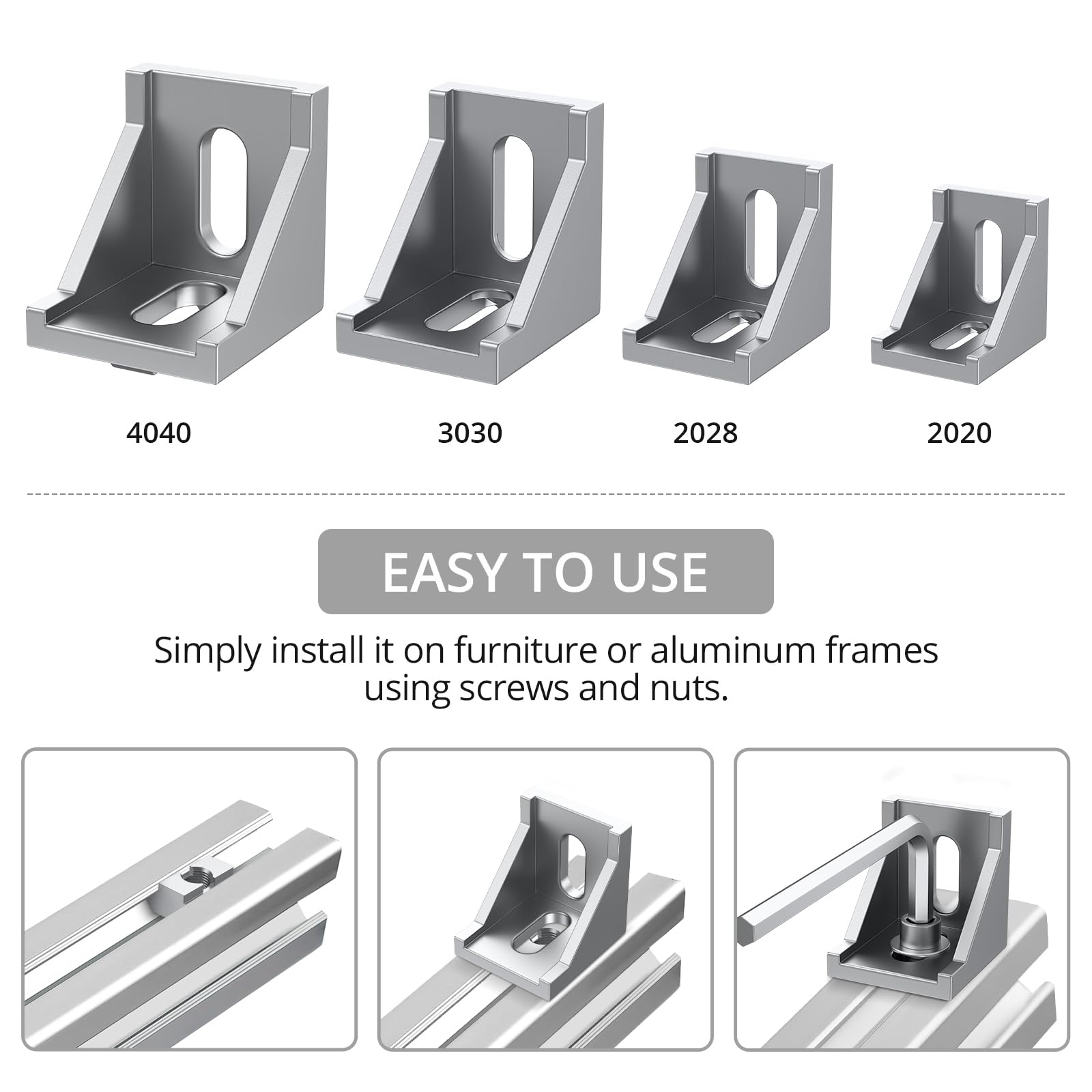 4040

3030

2028

2020

EASY TO USE

Simply install it on furniture or aluminum frames using screws and nuts.