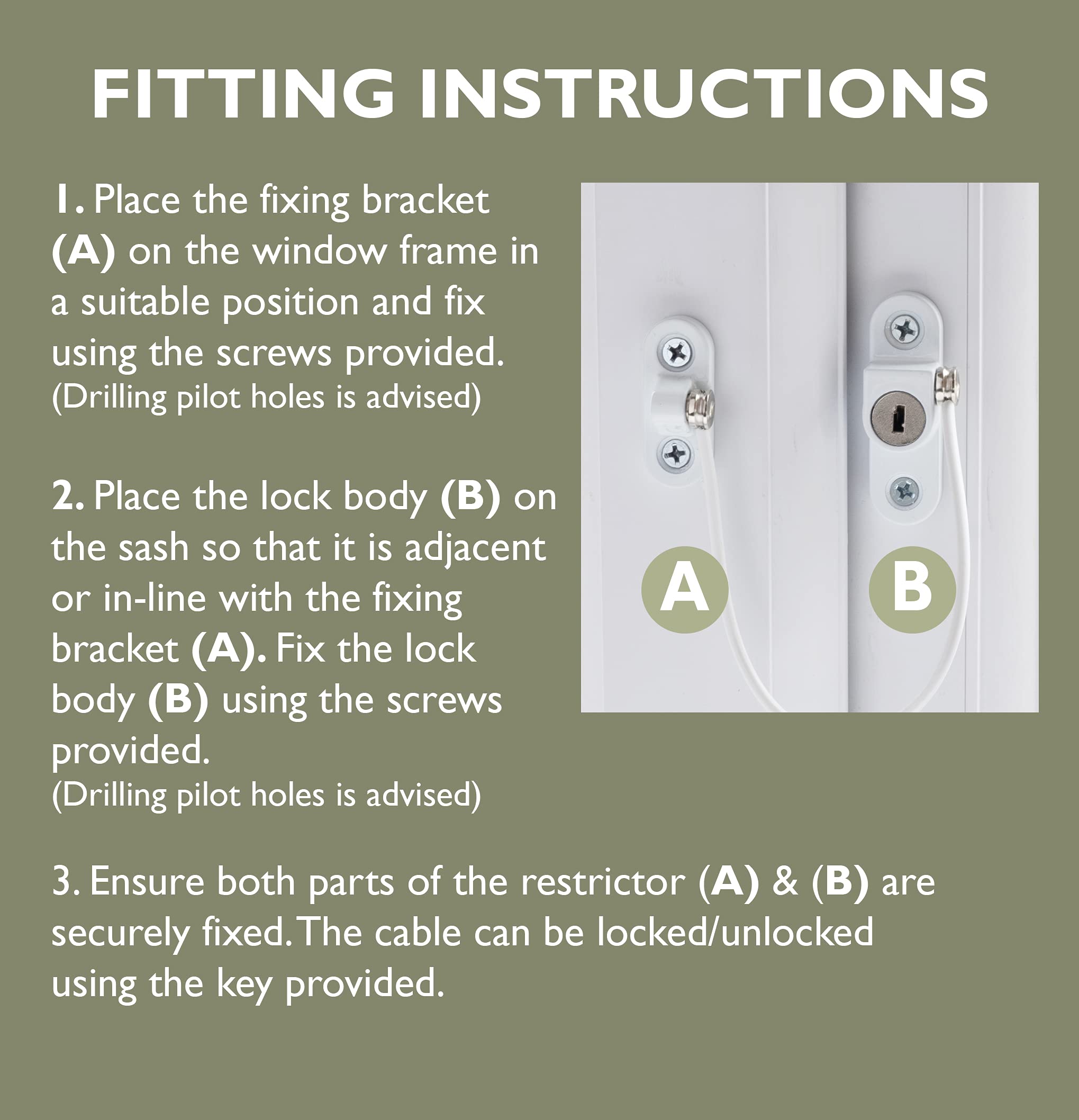 FITTING INSTRUCTIONS

1. Place the fixing bracket (A) on the window frame in a suitable position and fix using the screws provided.
(Drilling pilot holes is advised)

2. Place the lock body (B) on the sash so that it is adjacent or in-line with the fixing bracket (A). Fix the lock body (B) using the screws provided.
(Drilling pilot holes is advised)

A

B

3. Ensure both parts of the restrictor (A) & (B) are securely fixed. The cable can be locked/unlocked using the key provided.