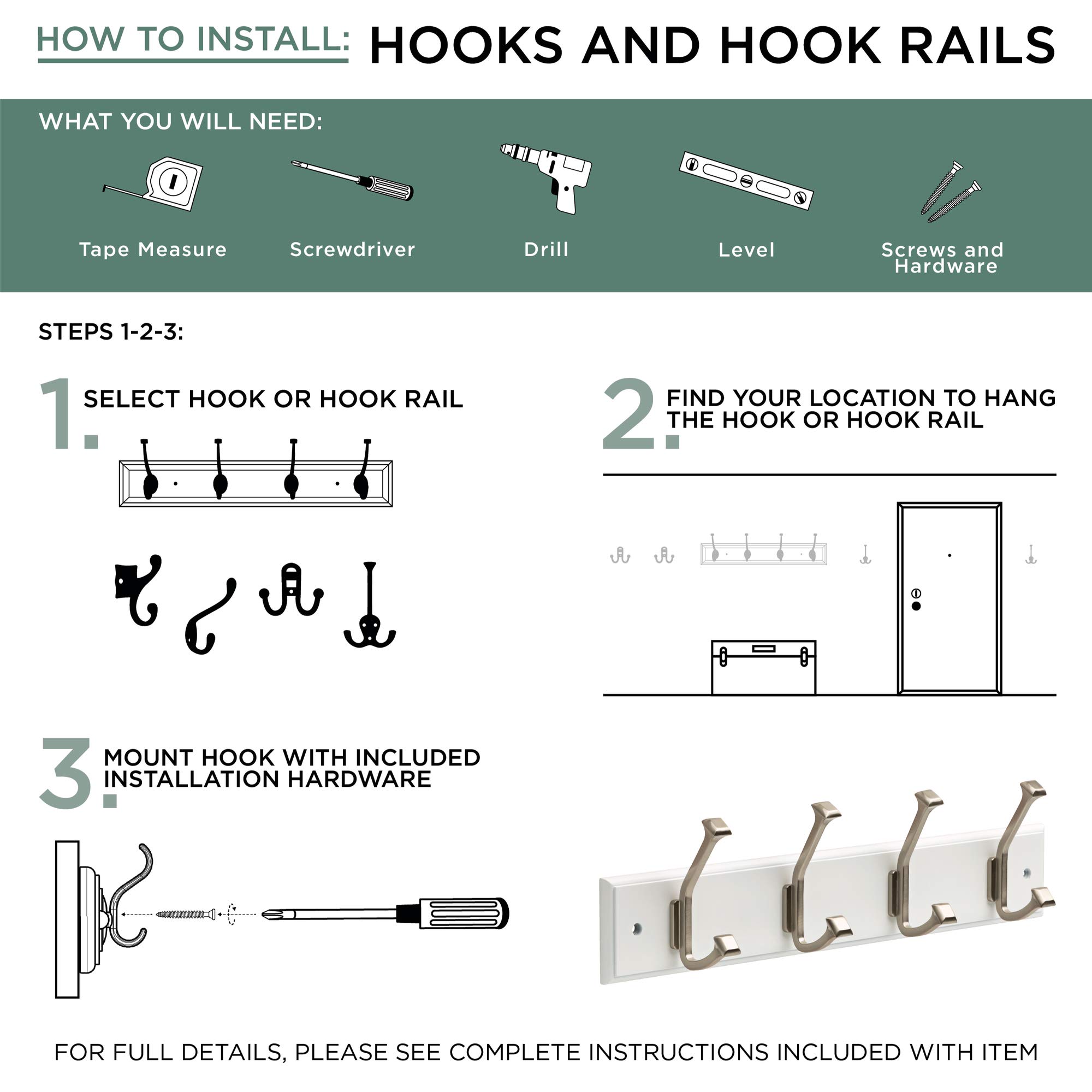 HOW TO INSTALL: HOOKS AND HOOK RAILS

WHAT YOU WILL NEED:

Tape Measure

Screwdriver

Drill

Level

Screws and Hardware

STEPS 1-2-3:

1. SELECT HOOK OR HOOK RAIL

2. FIND YOUR LOCATION TO HANG THE HOOK OR HOOK RAIL

3. MOUNT HOOK WITH INCLUDED INSTALLATION HARDWARE

FOR FULL DETAILS, PLEASE SEE COMPLETE INSTRUCTIONS INCLUDED WITH ITEM