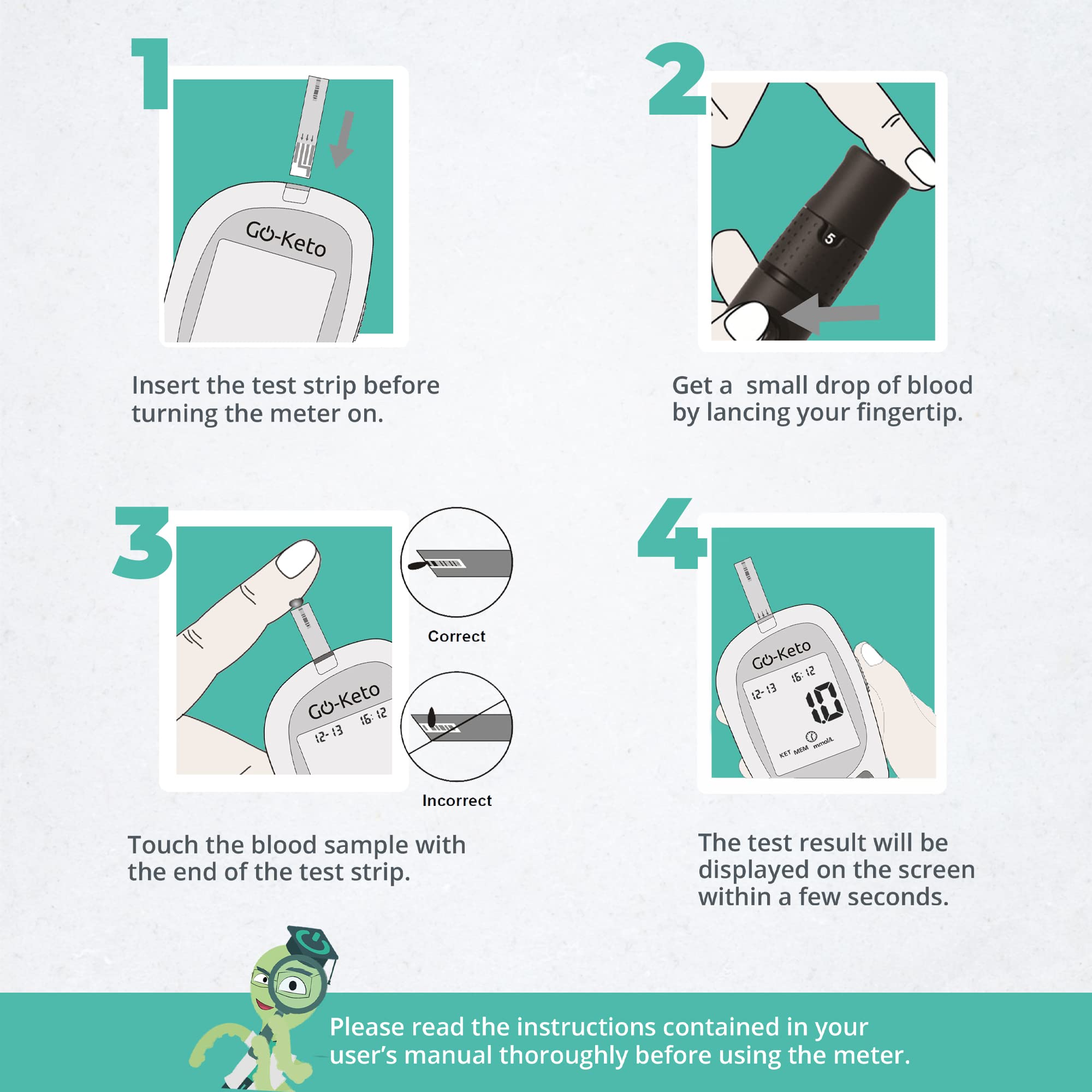 1

GO-Keto

Insert the test strip before turning the meter on.

2

5

Get a  small drop of blood by lancing your fingertip.

3

GO-Keto

12-13 16:12

Correct

Incorrect

Touch the blood sample with the end of the test strip.

4

GO-Keto

12-13 16:12

1.0

KET MEM mmol/L

The test result will be displayed on the screen within a few seconds.

Please read the instructions contained in your user's manual thoroughly before using the meter.