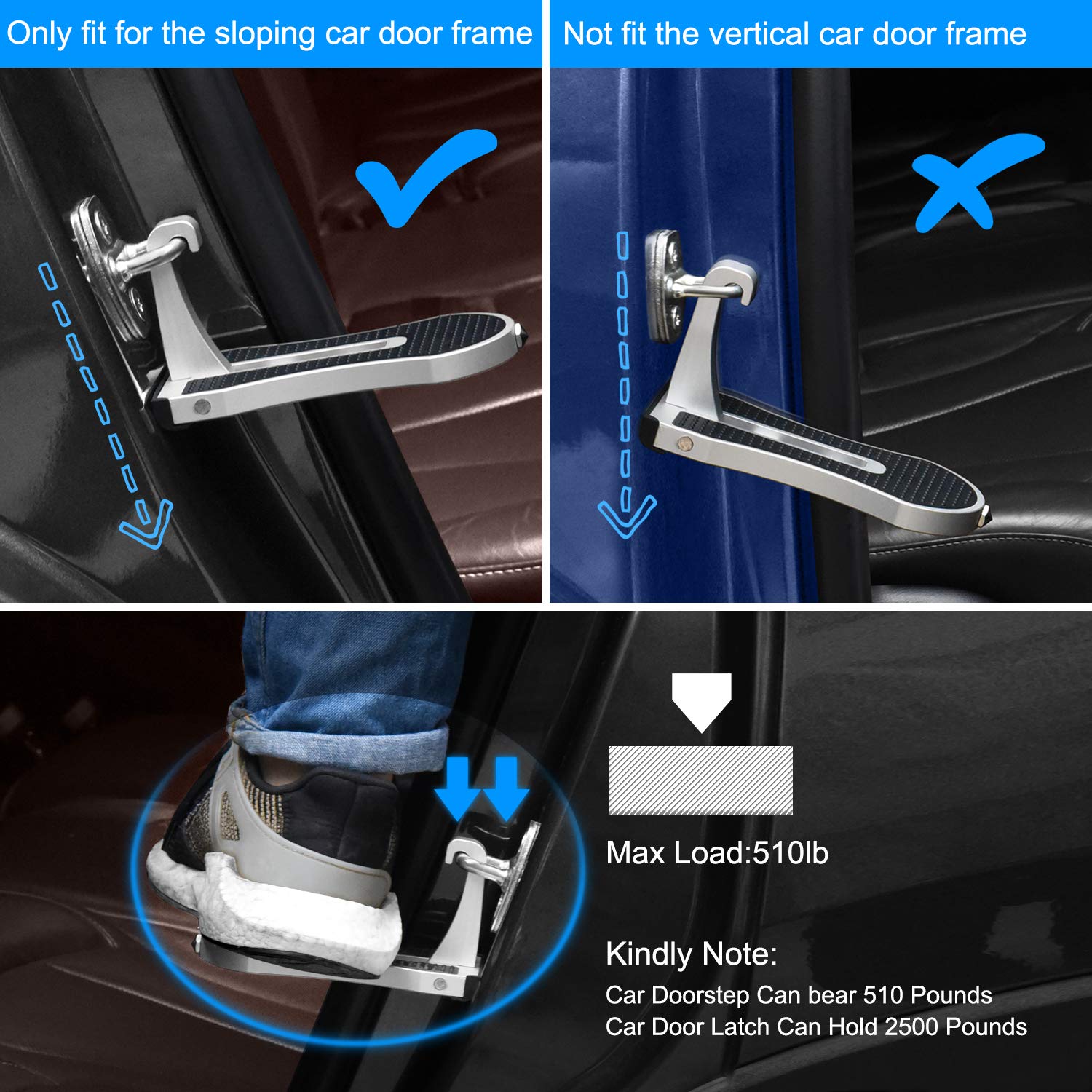 Only fit for the sloping car door frame

Not fit the vertical car door frame

Max Load:510lb

Kindly Note:
Car Doorstep Can bear 510 Pounds
Car Door Latch Can Hold 2500 Pounds