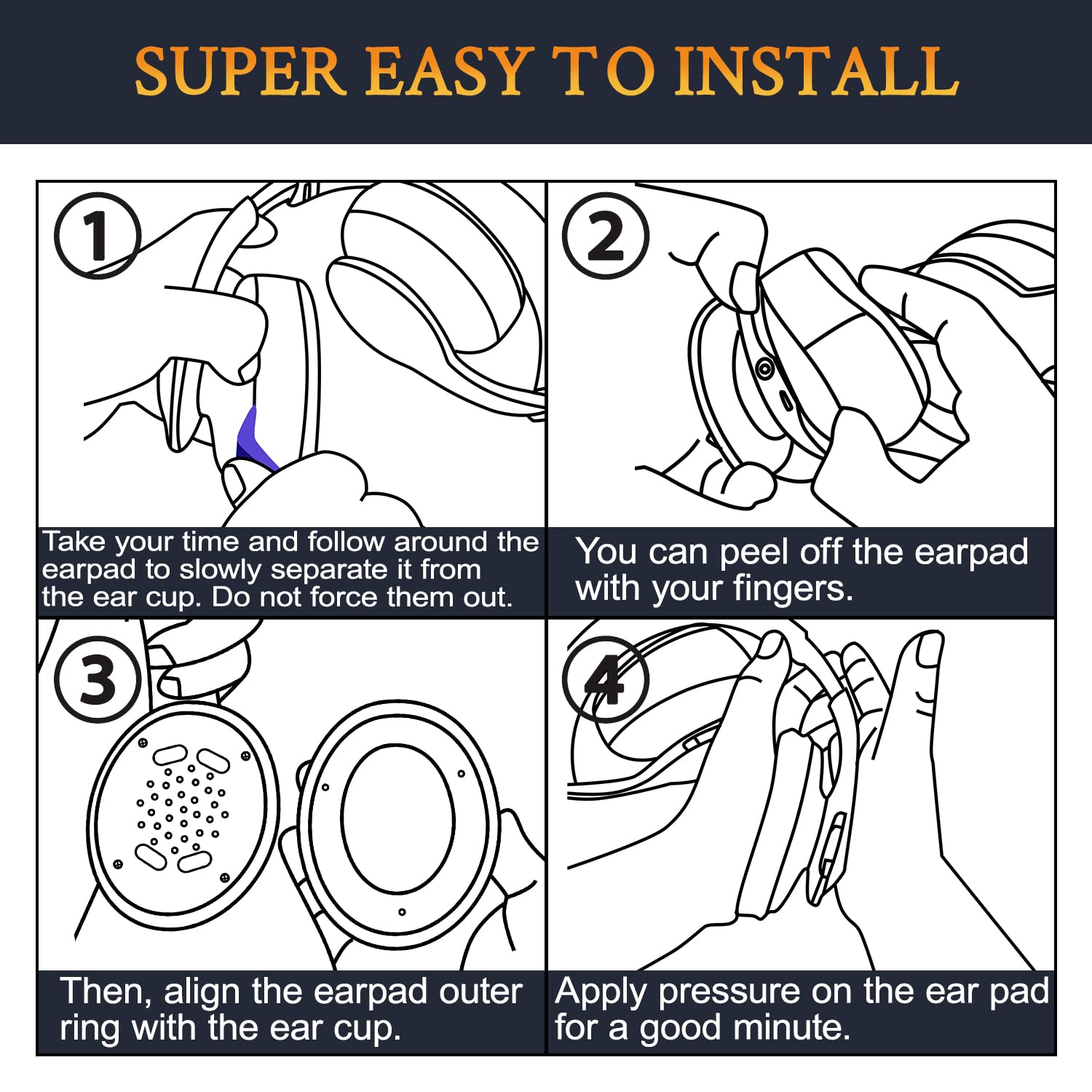 SUPER EASY TO INSTALL

1

Take your time and follow around the earpad to slowly separate it from the ear cup. Do not force them out.

2

You can peel off the earpad with your fingers.

3

Then, align the earpad outer ring with the ear cup.

4

Apply pressure on the ear pad for a good minute.