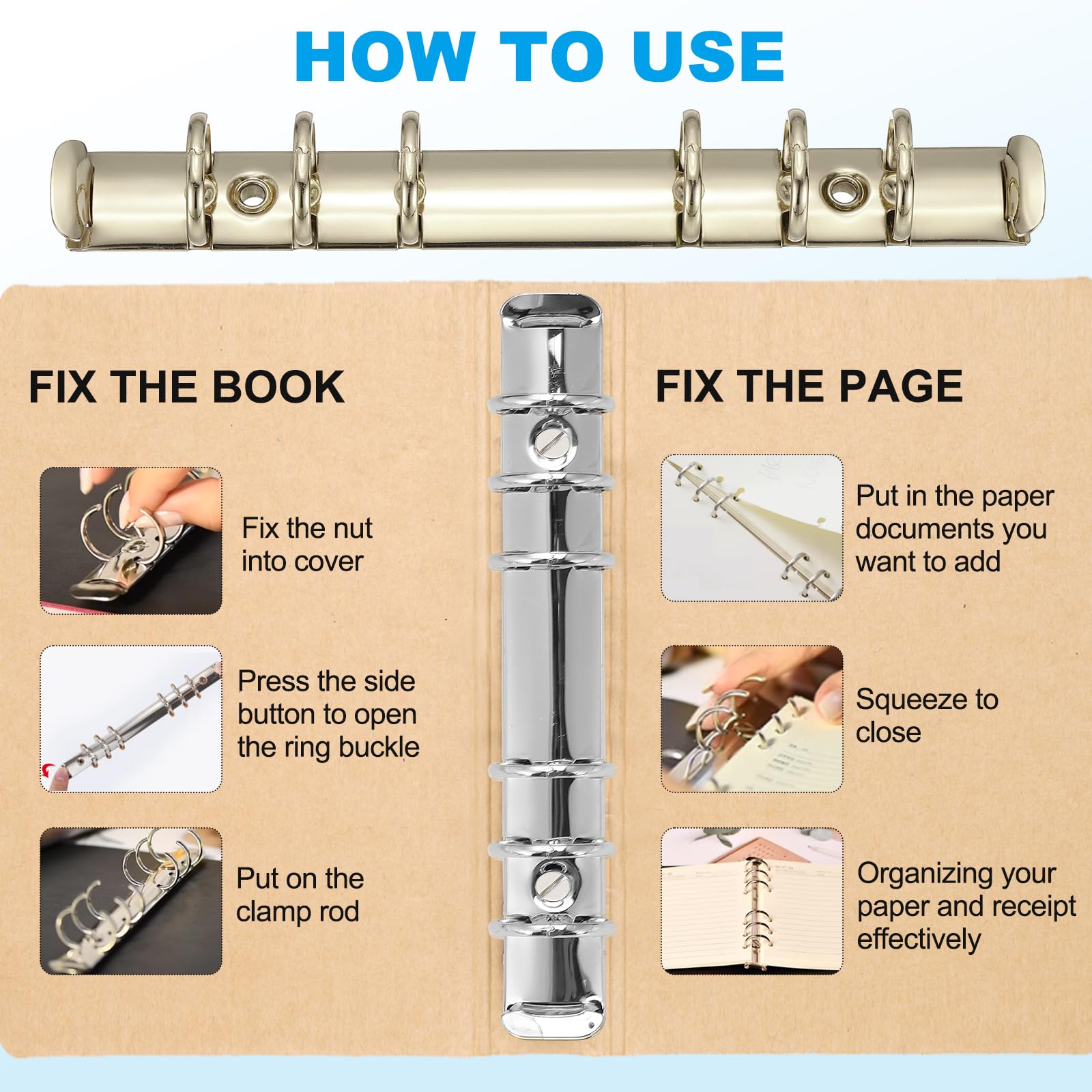 HOW TO USE

FIX THE BOOK

Fix the nut into cover

Press the side button to open the ring buckle

Put on the clamp rod

FIX THE PAGE

Put in the paper documents you want to add

Squeeze to close

Organizing your paper and receipt effectively