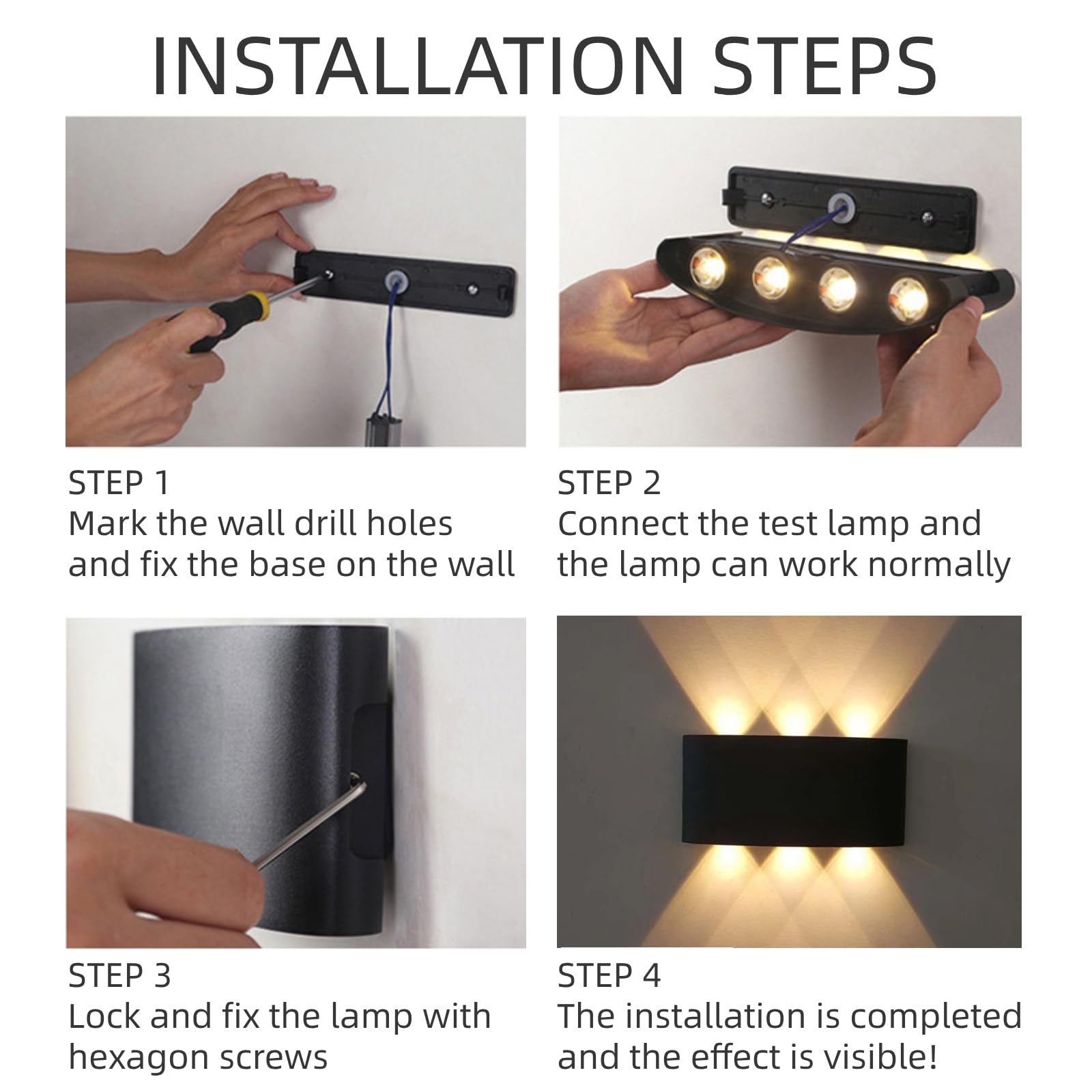 INSTALLATION STEPS

STEP 1
Mark the wall drill holes and fix the base on the wall

STEP 2
Connect the test lamp and the lamp can work normally

STEP 3
Lock and fix the lamp with hexagon screws

STEP 4
The installation is completed and the effect is visible!