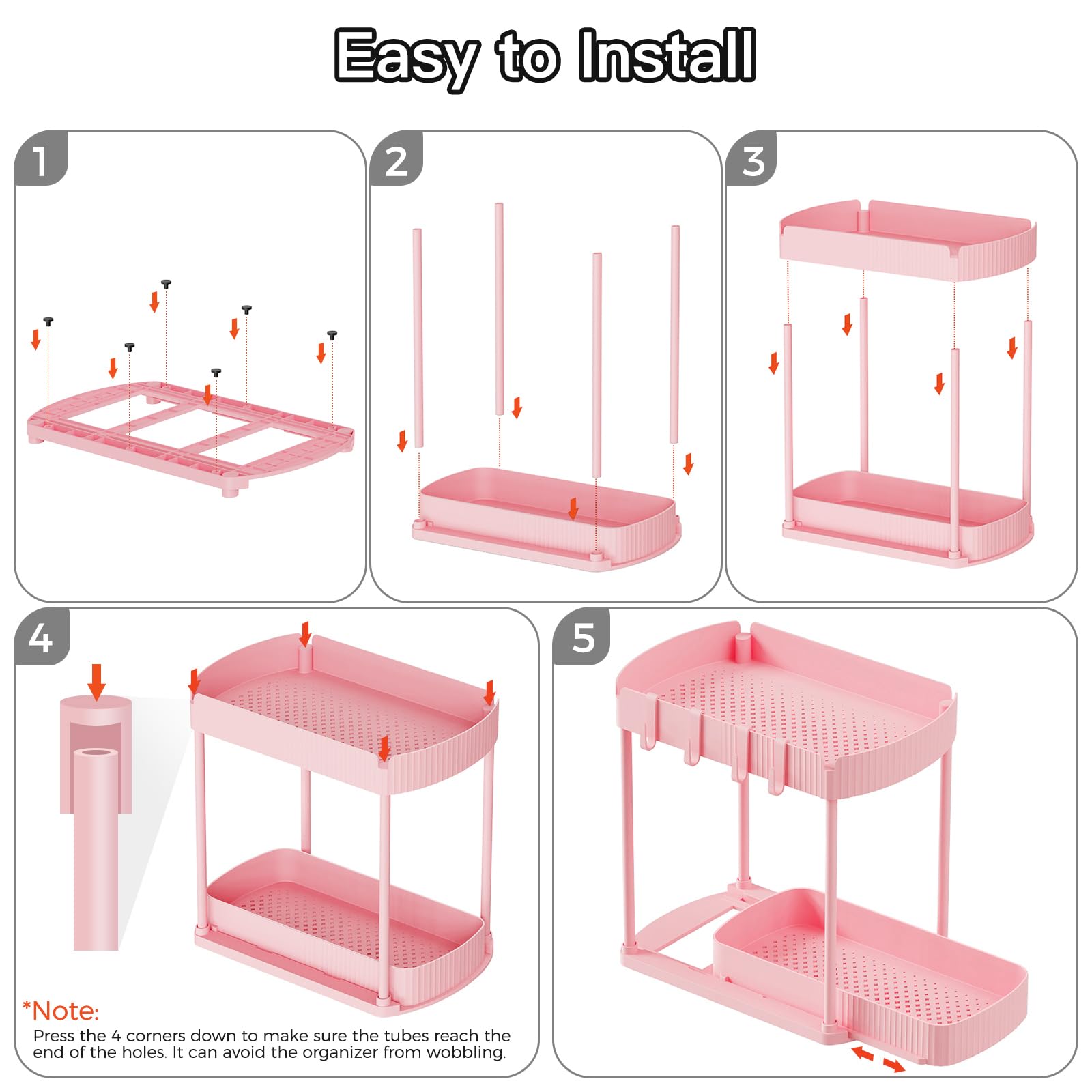 Easy to Install

1

2

3

4

*Note:
Press the 4 corners down to make sure the tubes reach the end of the holes. It can avoid the organizer from wobbling.

5