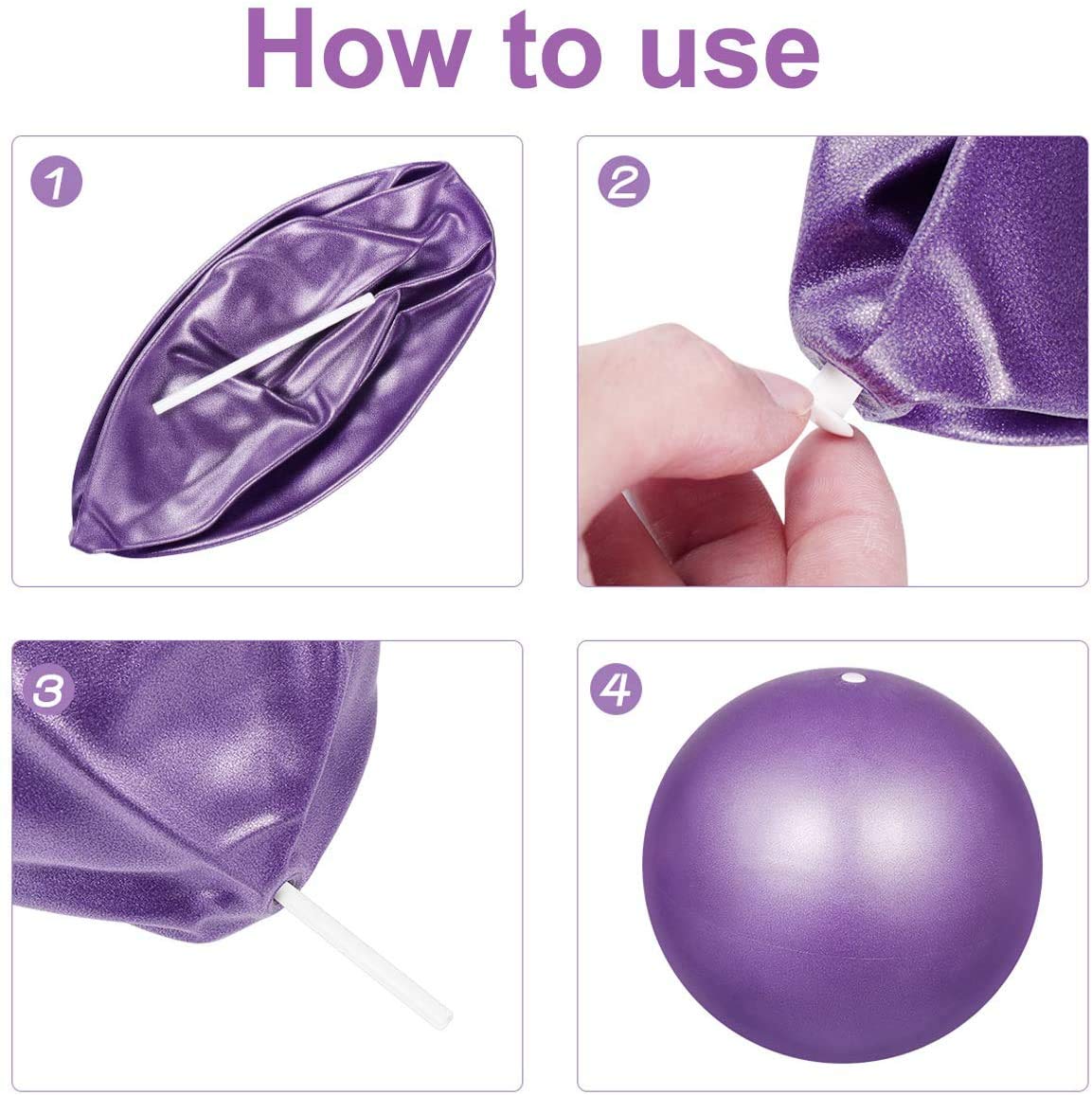 How to use

1

2

3

4