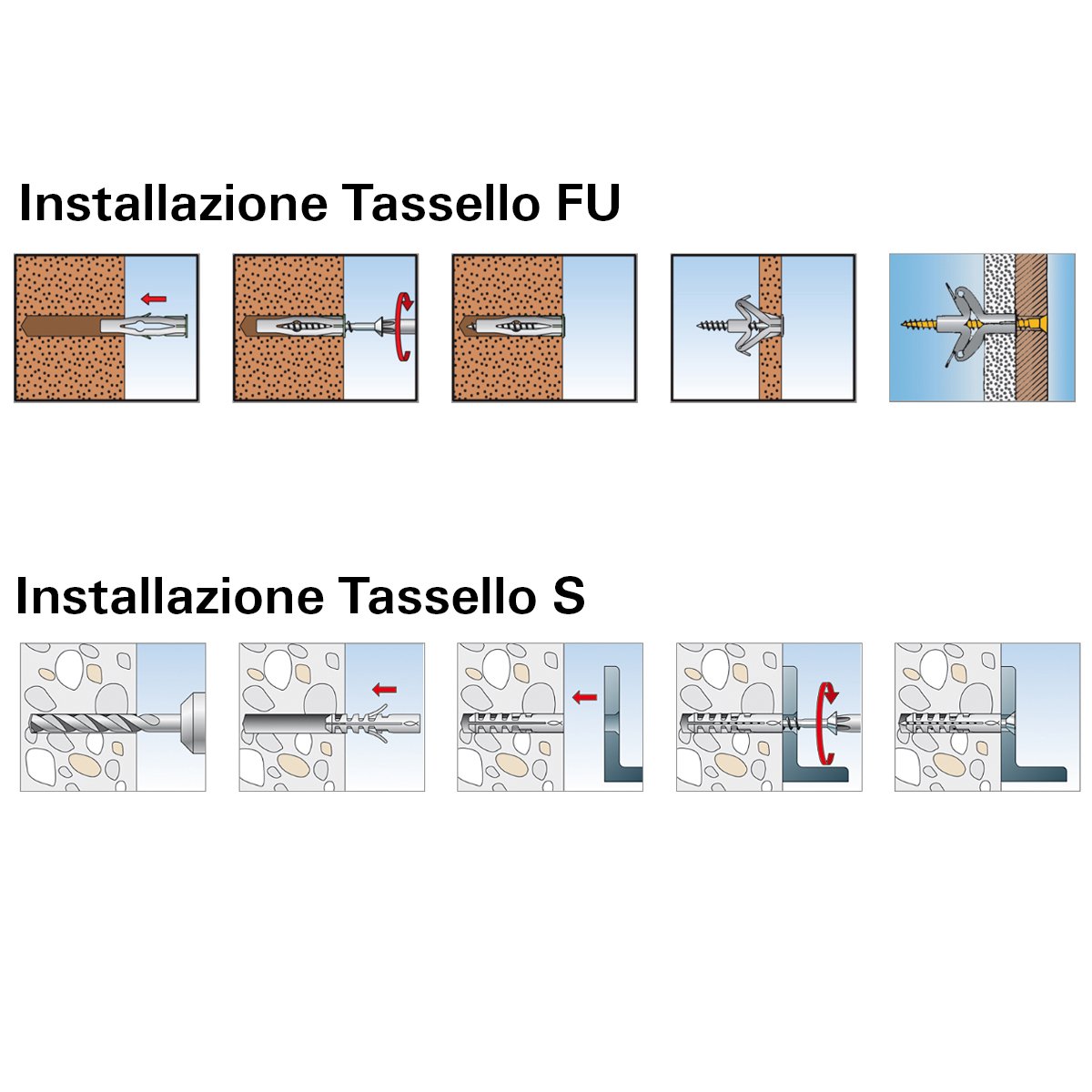 Installazione Tassello FU

Installazione Tassello S