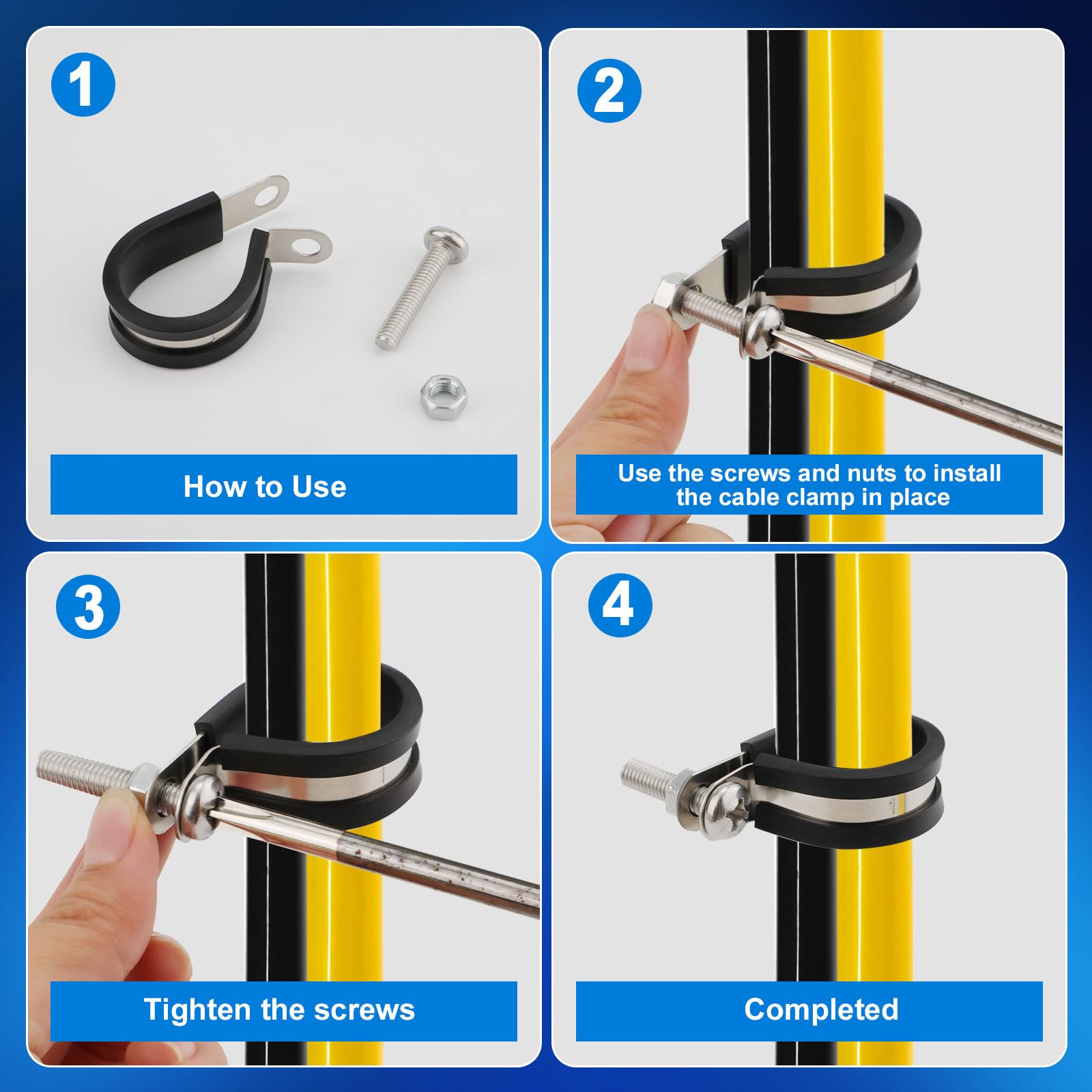 1

How to Use

2

Use the screws and nuts to install the cable clamp in place

3

Tighten the screws

4

Completed