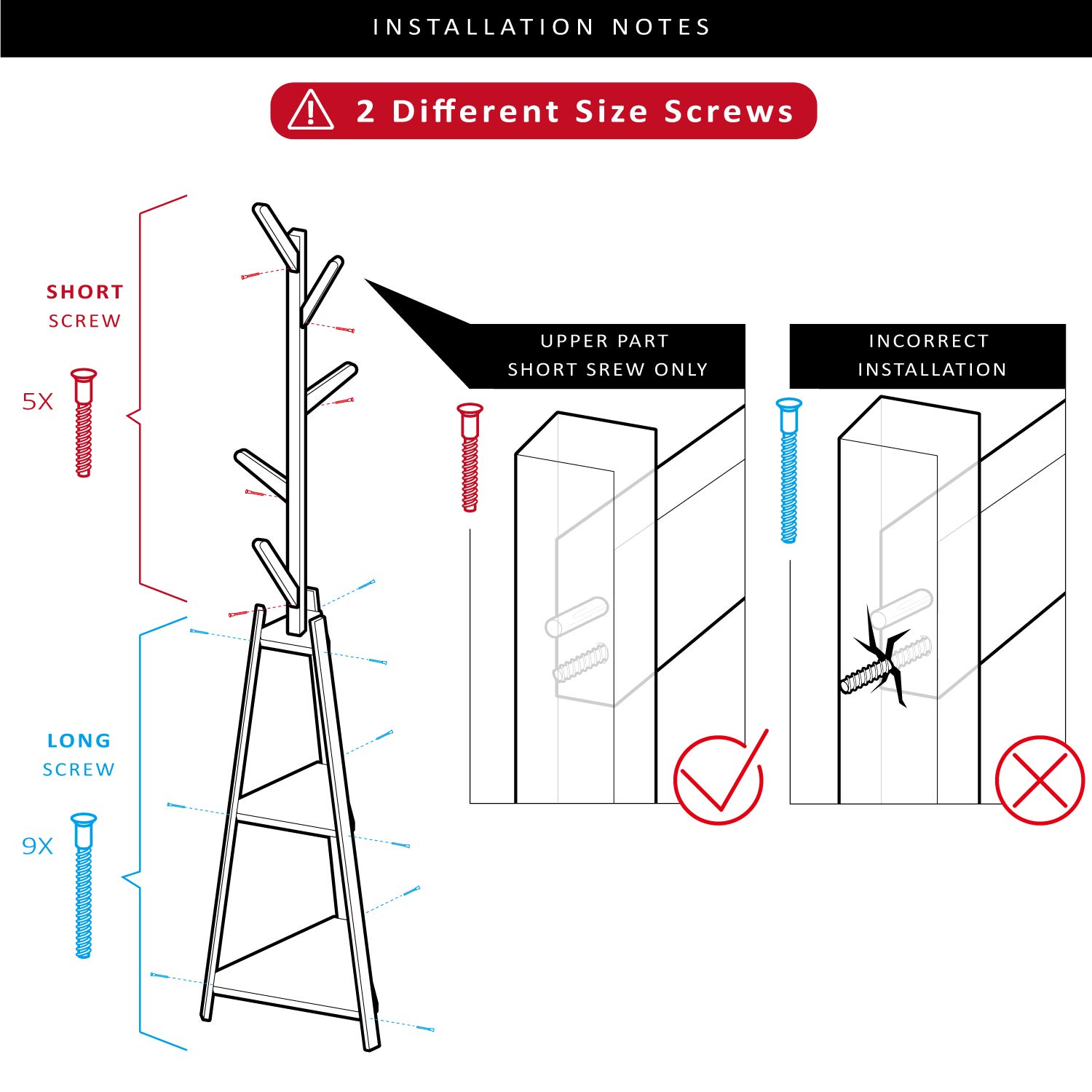 INSTALLATION NOTES

2 Different Size Screws

SHORT SCREW

5X

LONG SCREW

9X

UPPER PART SHORT SREW ONLY

INCORRECT INSTALLATION