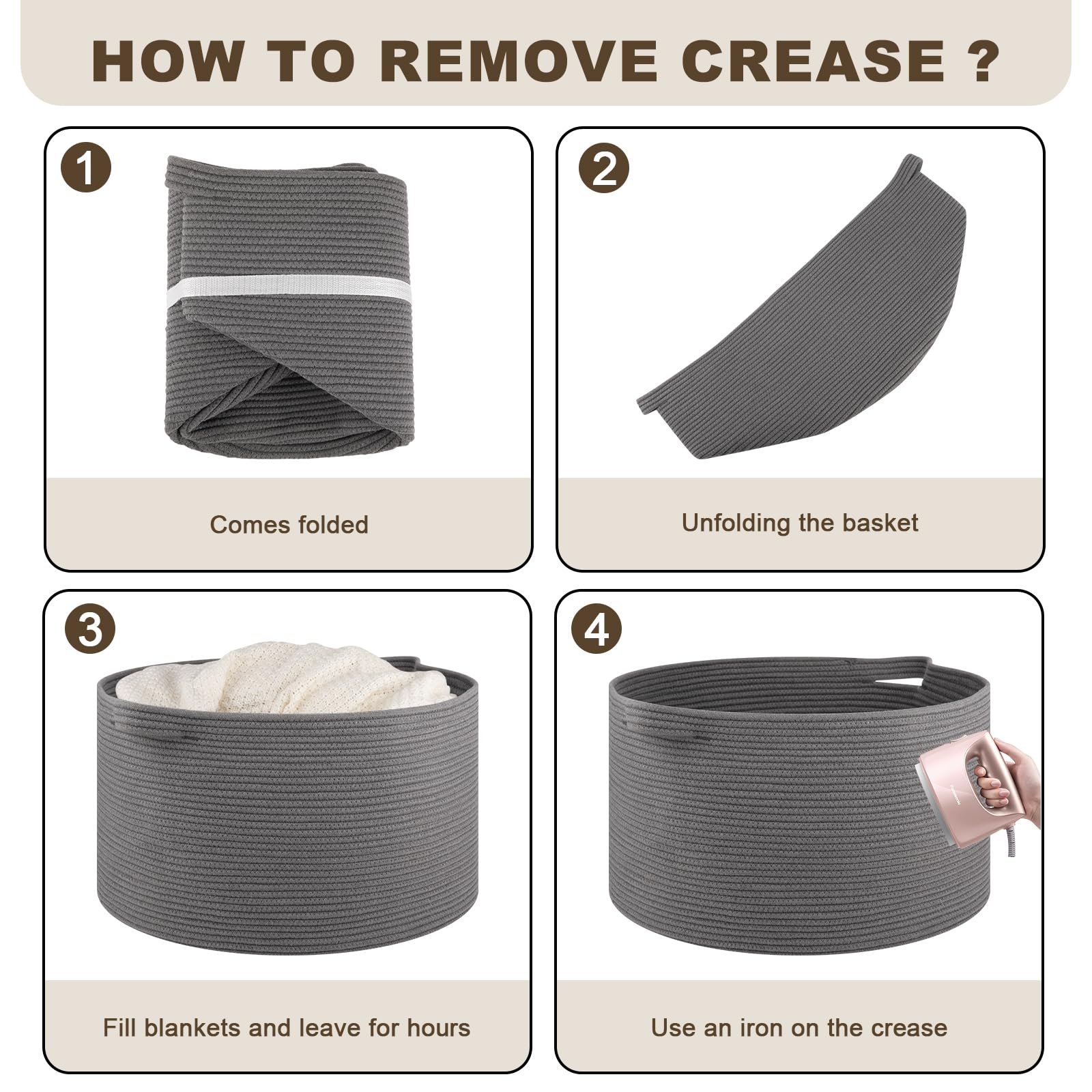 HOW TO REMOVE CREASE ?

1

Comes folded

2

Unfolding the basket

3

Fill blankets and leave for hours

4

Use an iron on the crease