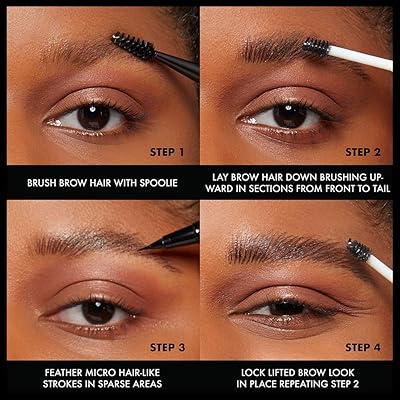 STEP 1

BRUSH BROW HAIR WITH SPOOLIE

STEP 2

LAY BROW HAIR DOWN BRUSHING UPWARD IN SECTIONS FROM FRONT TO TAIL

STEP 3

FEATHER MICRO HAIR-LIKE STROKES IN SPARSE AREAS

STEP 4

LOCK LIFTED BROW LOOK IN PLACE REPEATING STEP 2