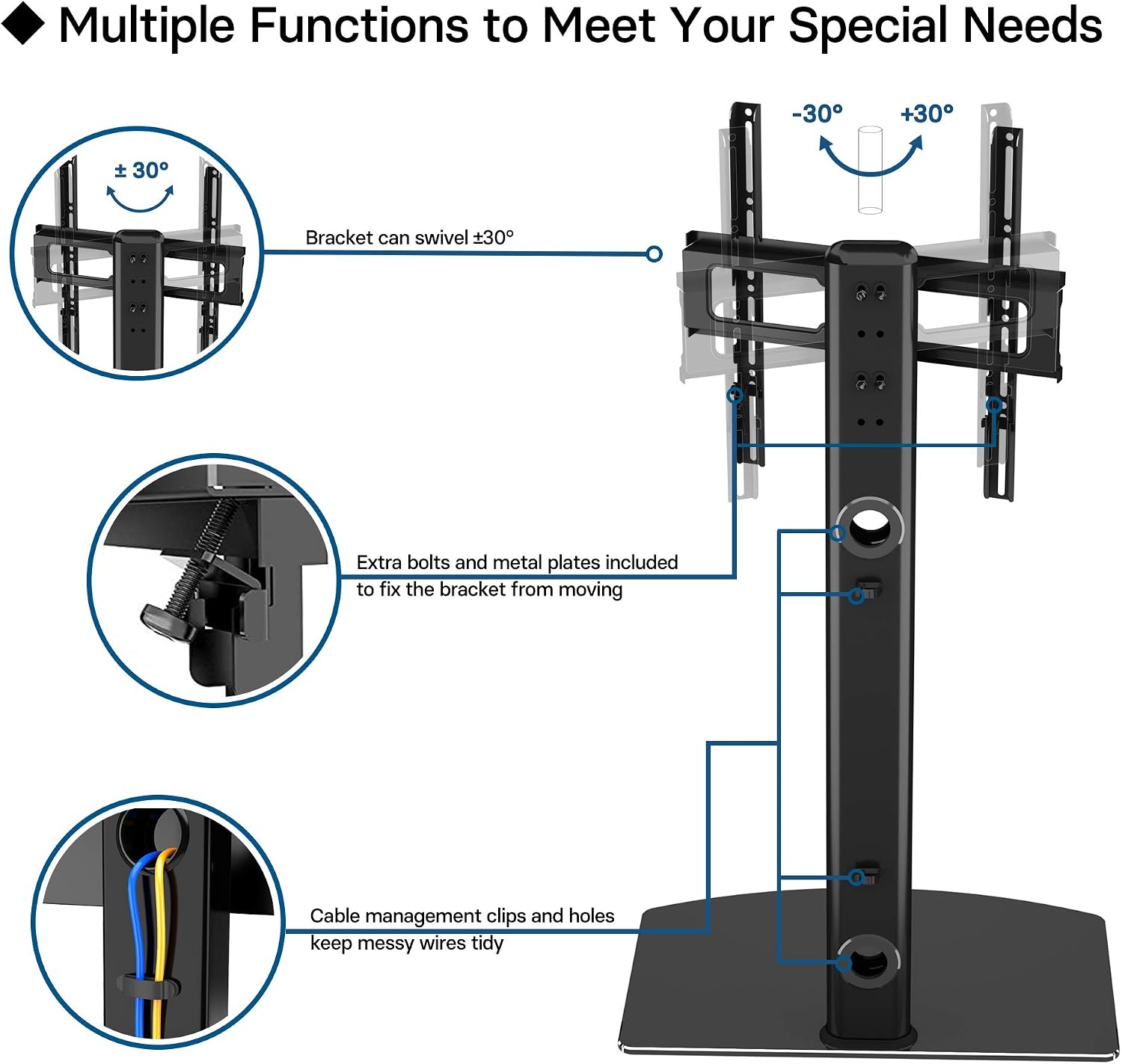 ◆ Multiple Functions to Meet Your Special Needs

± 30°

-30°

+30°

Bracket can swivel ±30°

Extra bolts and metal plates included to fix the bracket from moving

Cable management clips and holes keep messy wires tidy