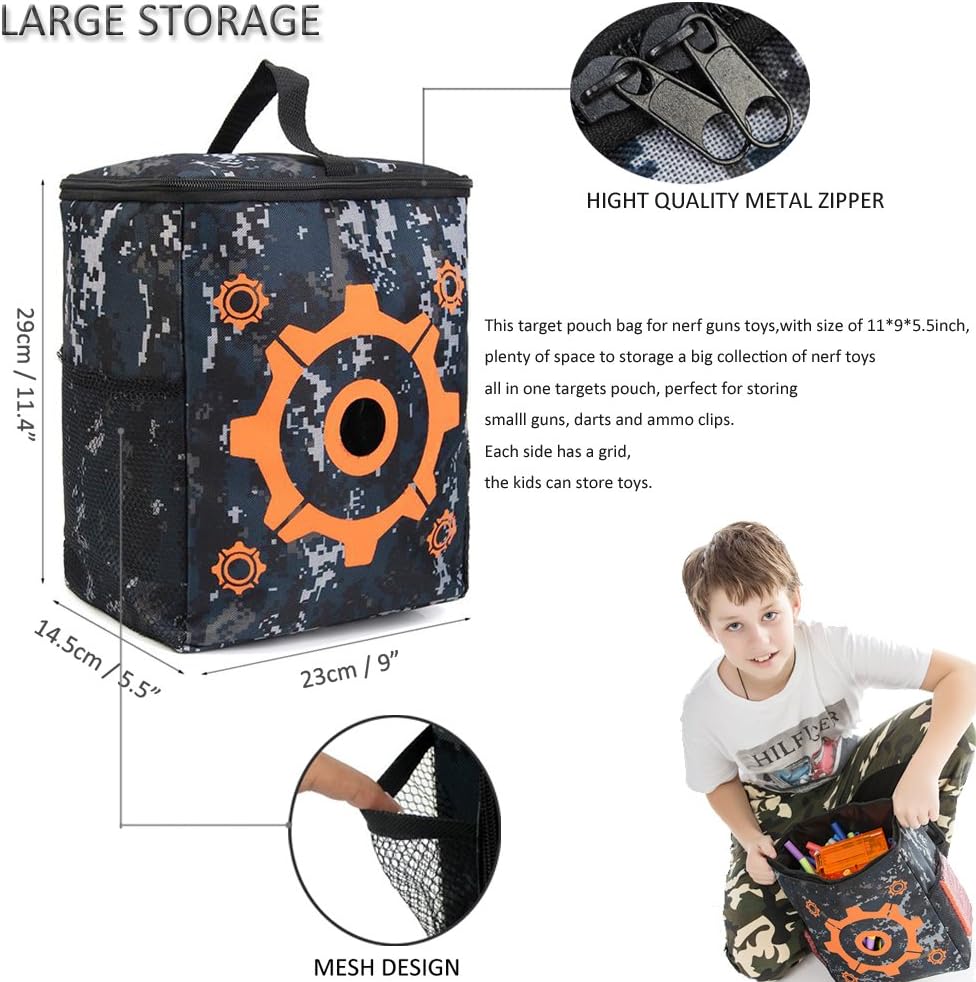 LARGE STORAGE

HIGHT QUALITY METAL ZIPPER

29cm / 11.4"

This target pouch bag for nerf guns toys,with size of 11*9*5.5inch, plenty of space to storage a big collection of nerf toys all in one targets pouch, perfect for storing smalll guns, darts and ammo clips.
Each side has a grid,
the kids can store toys.

14.5cm / 5.5"

23cm / 9"

HILFIGER

MESH DESIGN