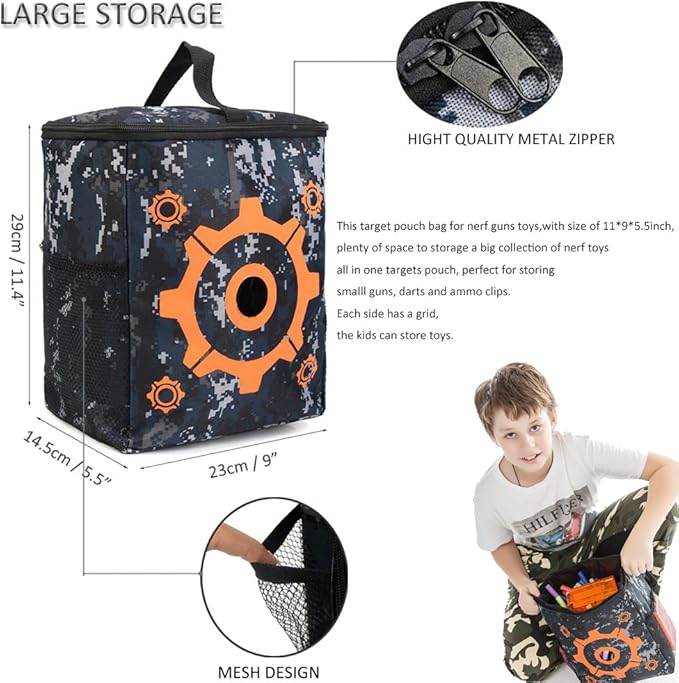 LARGE STORAGE

HIGHT QUALITY METAL ZIPPER

29cm / 11.4"

This target pouch bag for nerf guns toys,with size of 11*9*5.5inch, plenty of space to storage a big collection of nerf toys all in one targets pouch, perfect for storing smalll guns, darts and ammo clips.
Each side has a grid,
the kids can store toys.

14.5cm / 5.5"

23cm / 9"

HILFIGER

MESH DESIGN