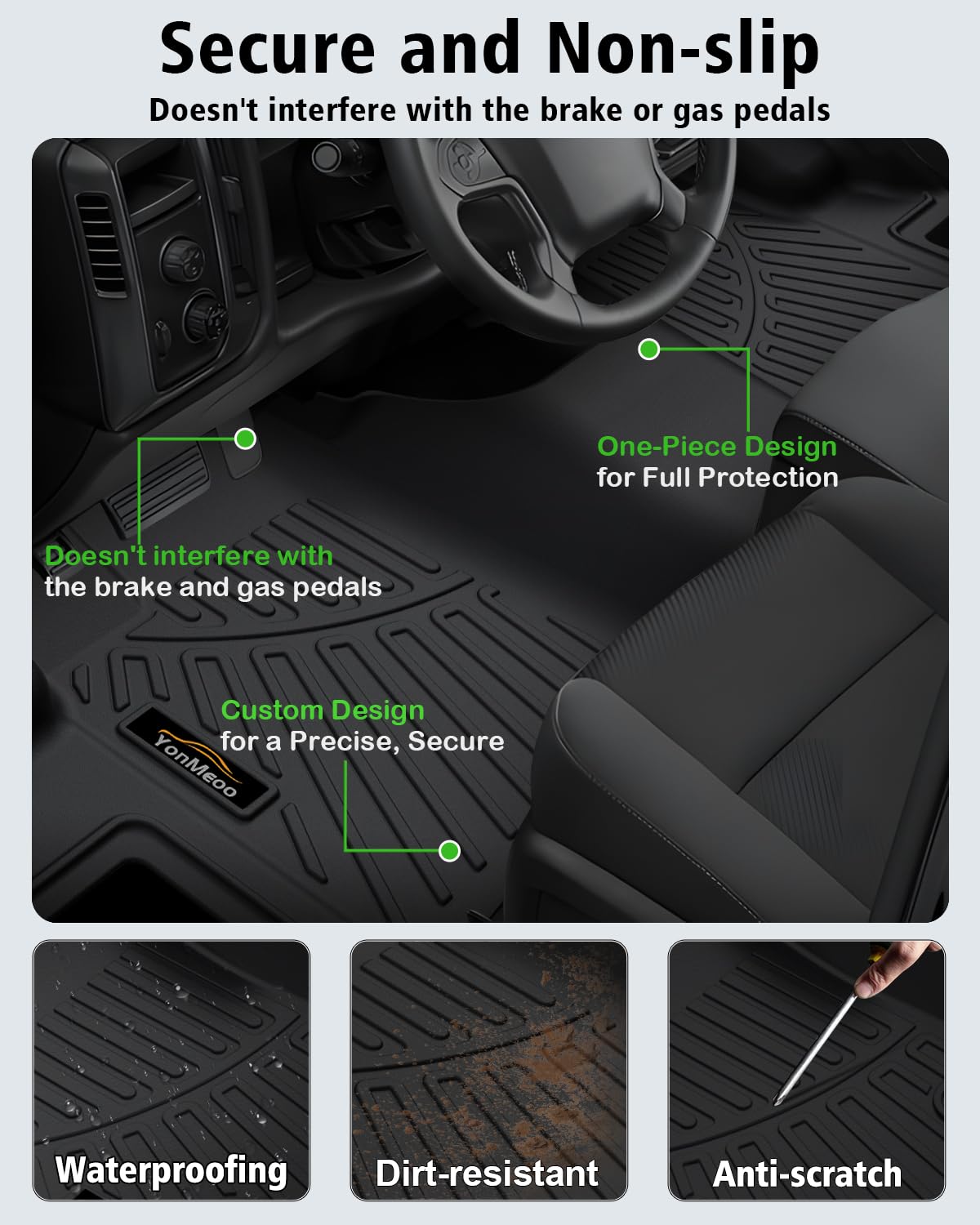 Secure and Non-slip
Doesn't interfere with the brake or gas pedals

One-Piece Design
for Full Protection

Doesn't interfere with
the brake and gas pedals

Custom Design
for a Precise, Secure

YonMeoo

Waterproofing

Dirt-resistant

Anti-scratch