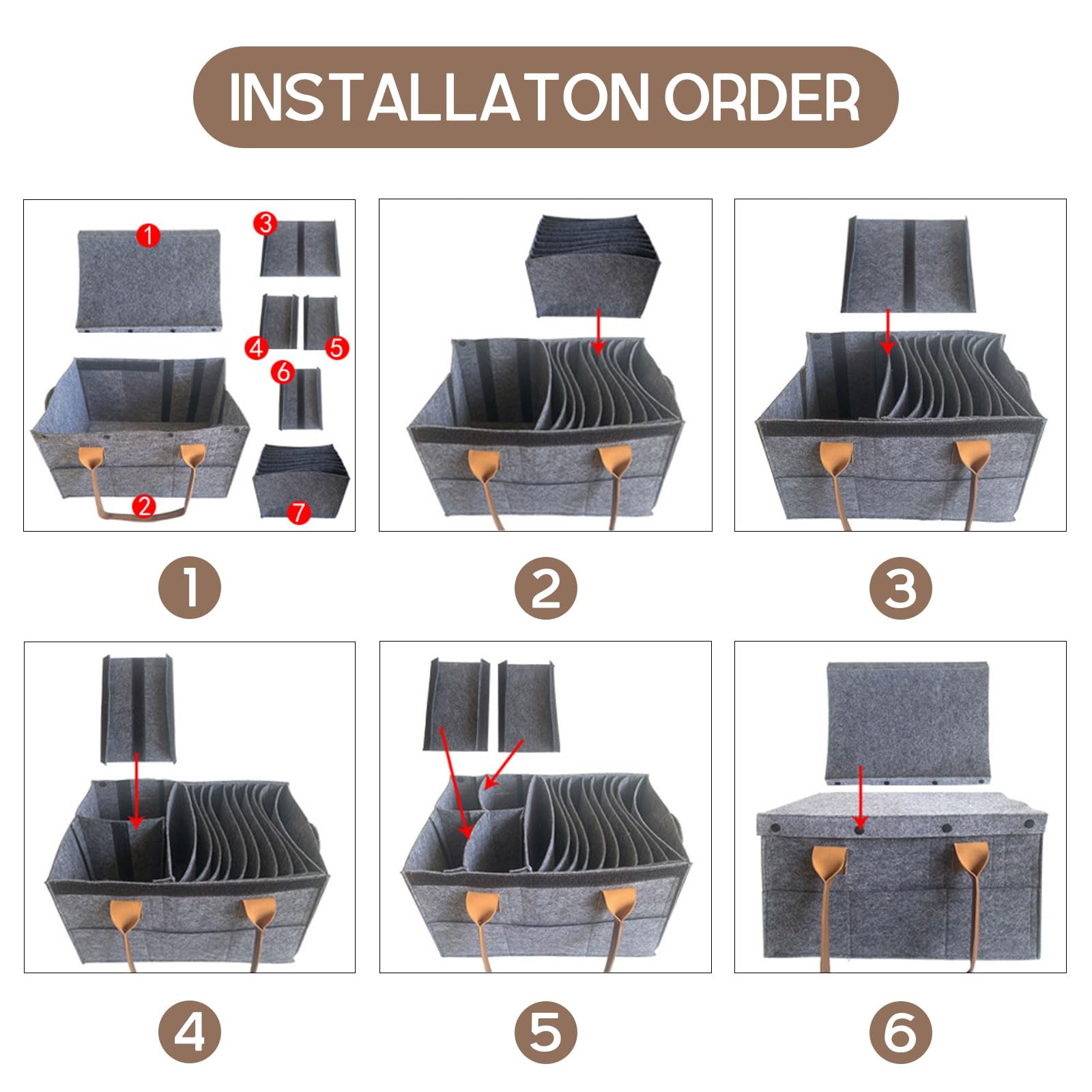 INSTALLATON ORDER

1 3 4 5 6 2 7

1

2

3

4

5

6