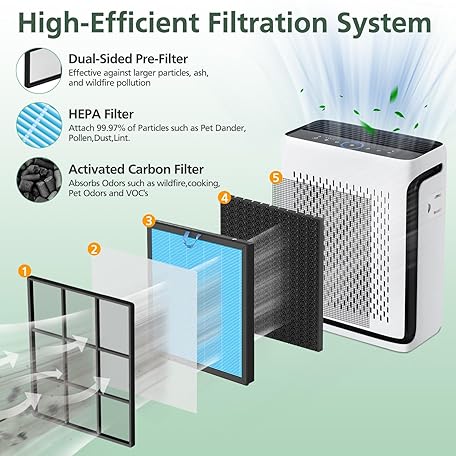 High-Efficient Filtration System

Dual-Sided Pre-Filter
Effective against larger particles, ash, and wildfire pollution

HEPA Filter
Attach 99.97% of Particles such as Pet Dander, Pollen,Dust,Lint.

Activated Carbon Filter
Absorbs Odors such as wildfire,cooking, Pet Odors and VOC's

5

4

3

2

1