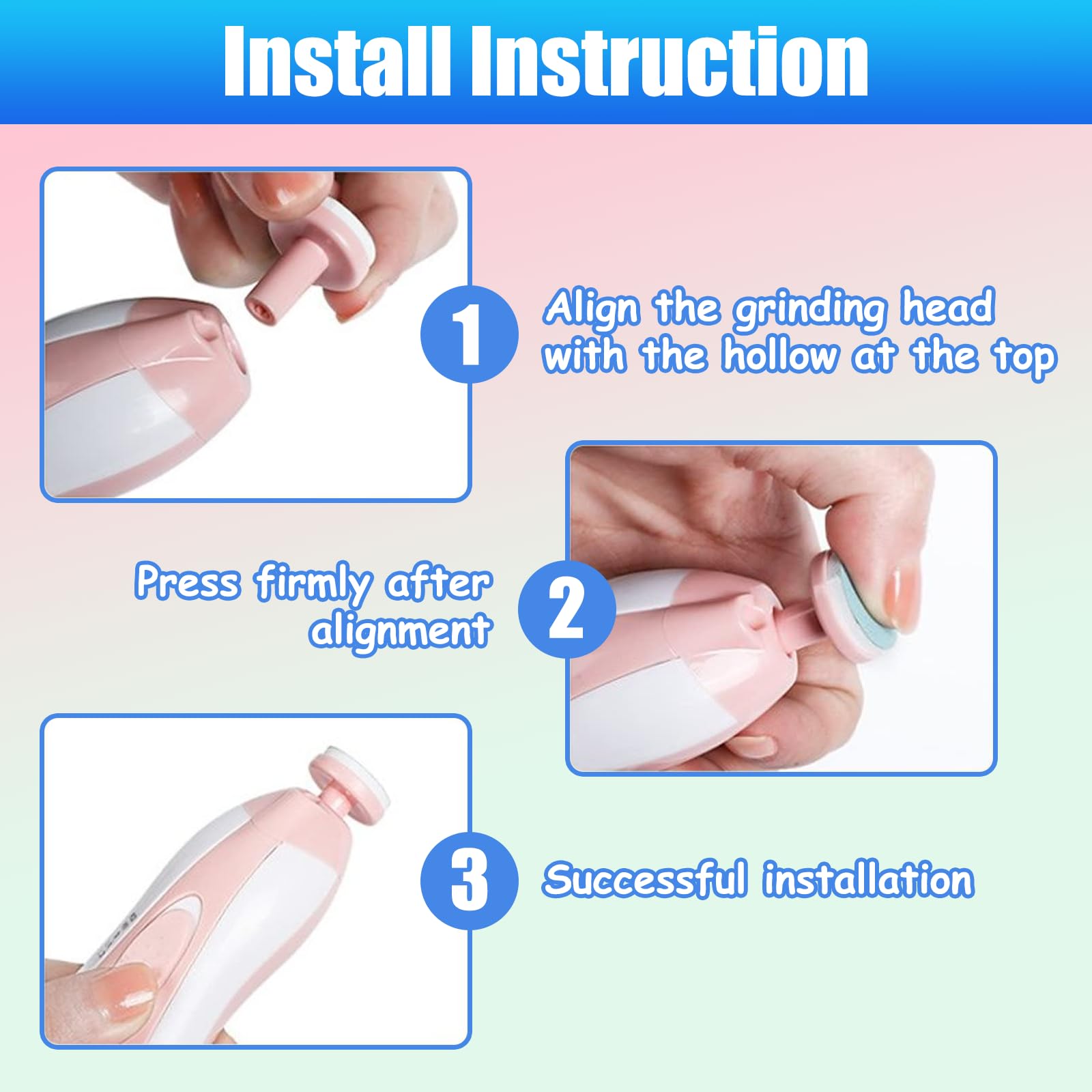 Install Instruction

1

Align the grinding head with the hollow at the top

Press firmly after alignment

2

3

Successful installation