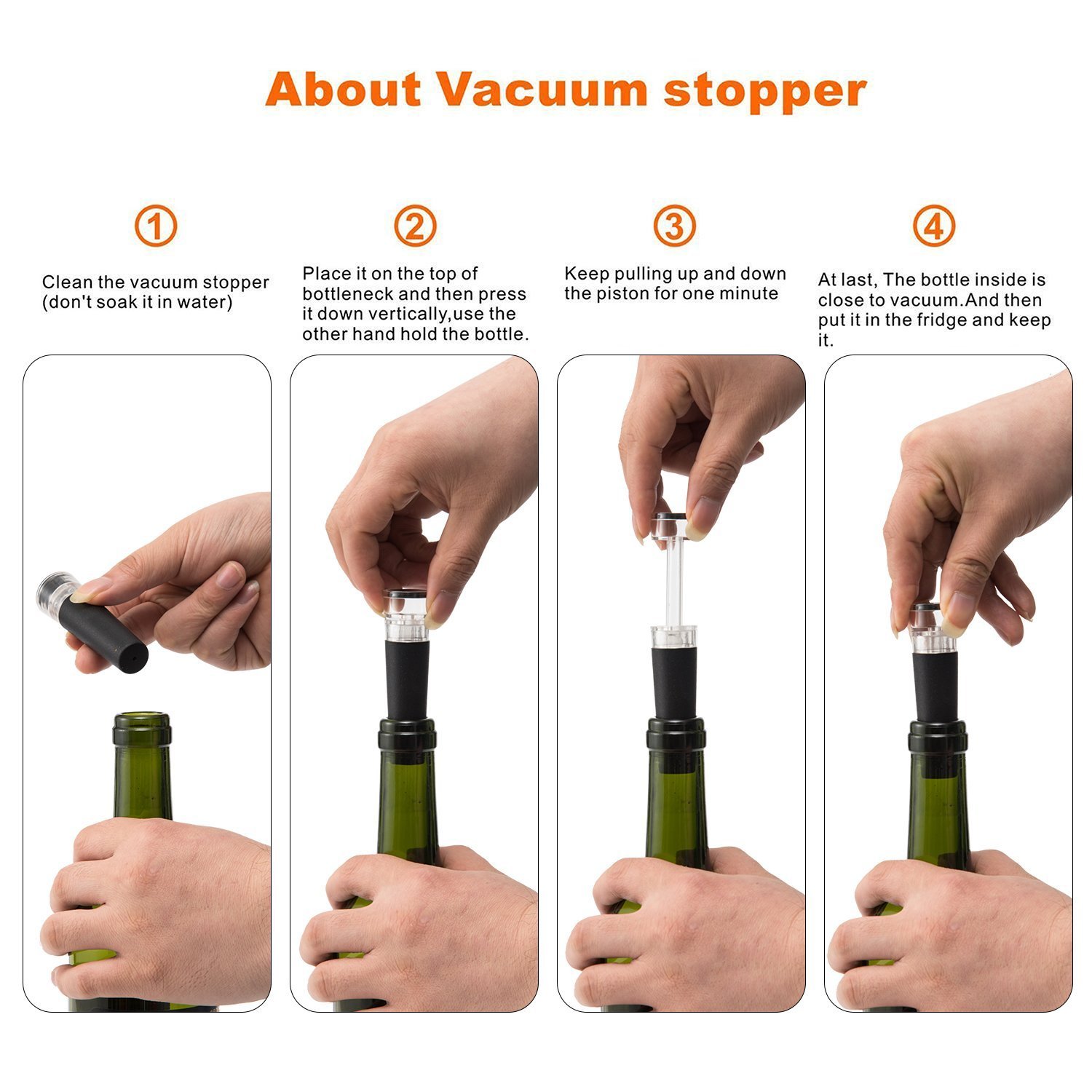 About Vacuum stopper

①

Clean the vacuum stopper (don't soak it in water)

②

Place it on the top of bottleneck and then press it down vertically,use the other hand hold the bottle.

③

Keep pulling up and down the piston for one minute

④

At last, The bottle inside is close to vacuum.And then put it in the fridge and keep it.