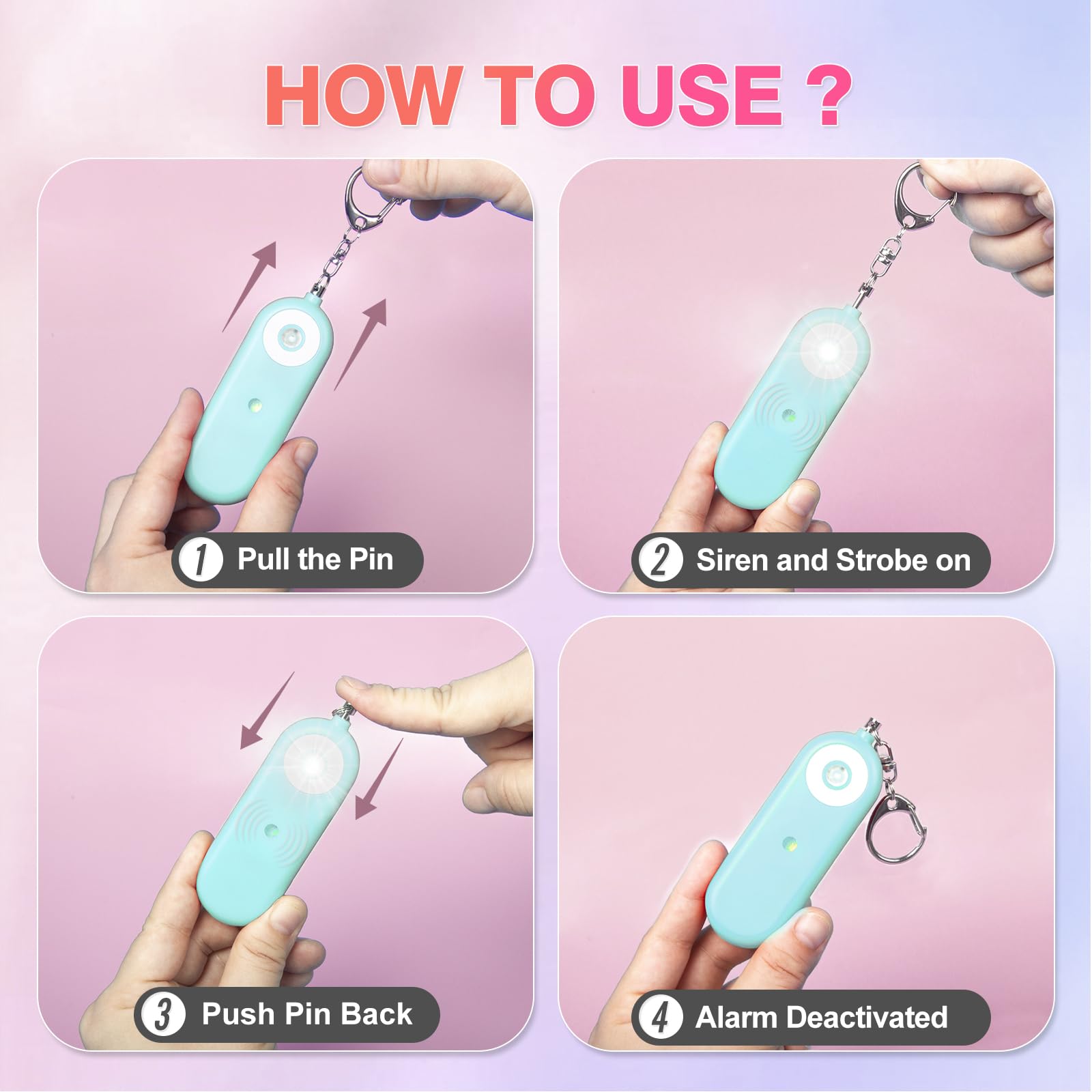 HOW TO USE ?

1 Pull the Pin

2 Siren and Strobe on

3 Push Pin Back

4 Alarm Deactivated