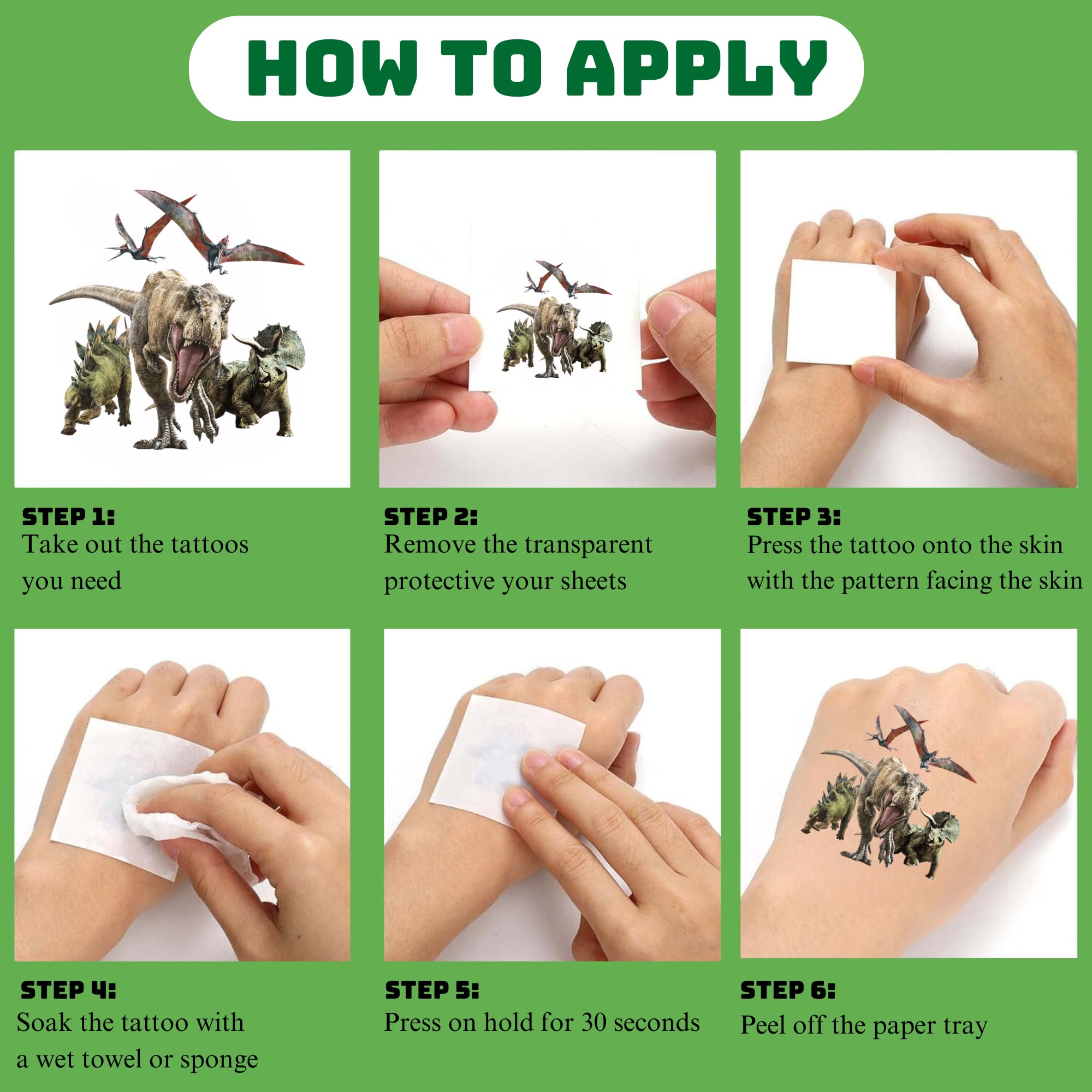 HOW TO APPLY

STEP 1:
Take out the tattoos you need

STEP 2:
Remove the transparent protective your sheets

STEP 3:
Press the tattoo onto the skin with the pattern facing the skin

STEP 4:
Soak the tattoo with a wet towel or sponge

STEP 5:
Press on hold for 30 seconds

STEP 6:
Peel off the paper tray