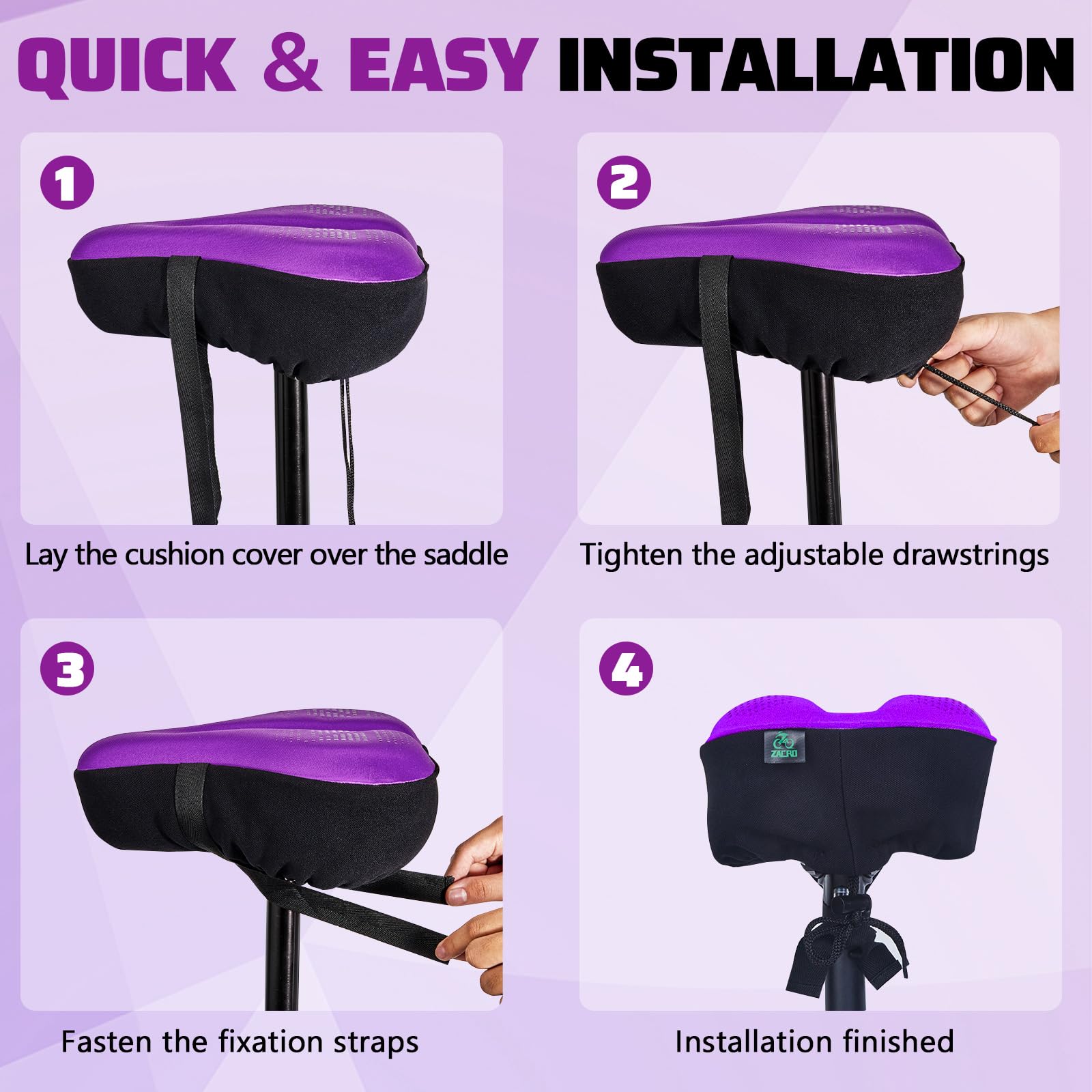 QUICK & EASY INSTALLATION

1

Lay the cushion cover over the saddle

2

Tighten the adjustable drawstrings

3

Fasten the fixation straps

4

ZACRO

Installation finished