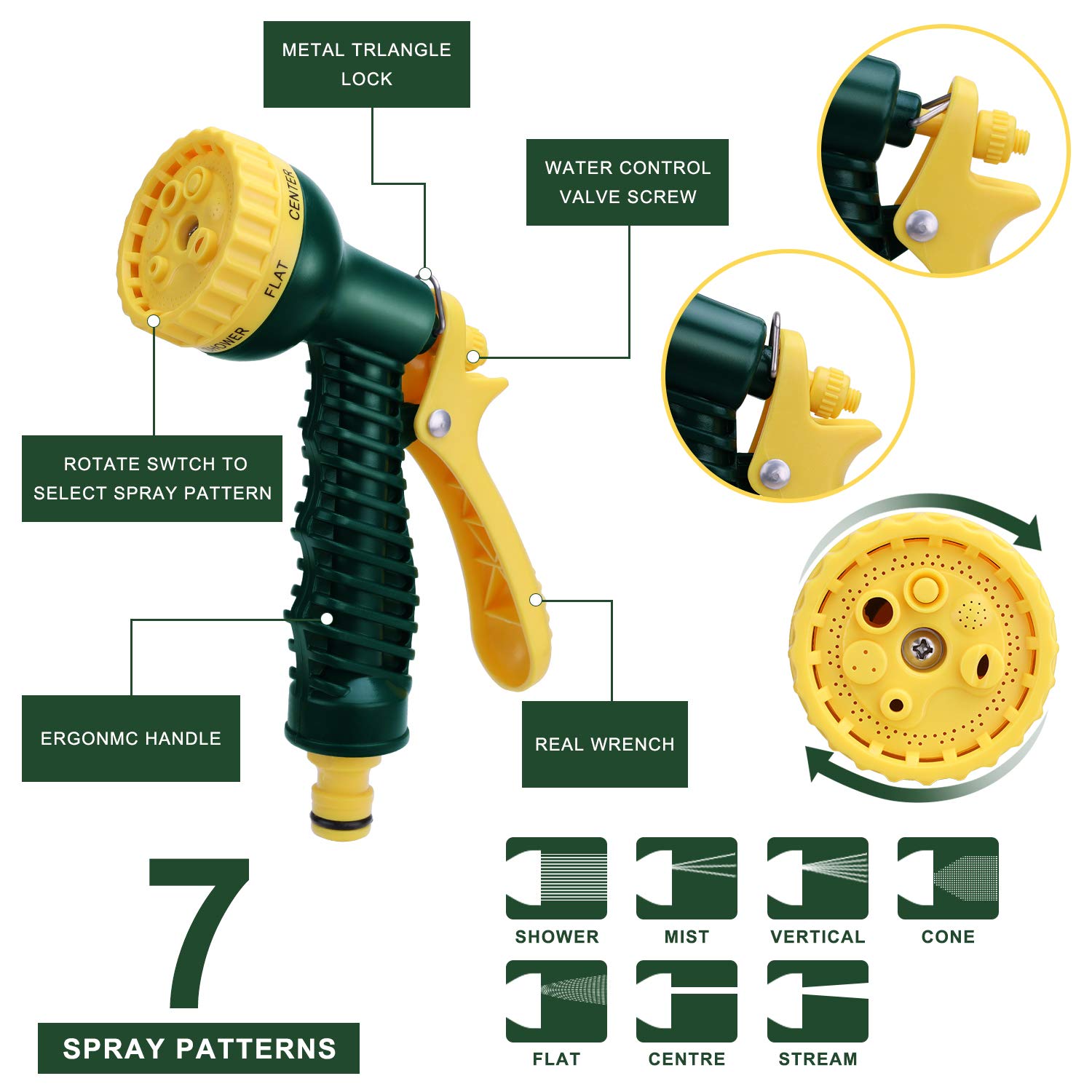 METAL TRLANGLE LOCK

WATER CONTROL VALVE SCREW

CENTER
FLAT
SHOWER

ROTATE SWTCH TO SELECT SPRAY PATTERN

ERGONMC HANDLE

REAL WRENCH

7

SPRAY PATTERNS

SHOWER

MIST

VERTICAL

CONE

FLAT

CENTRE

STREAM