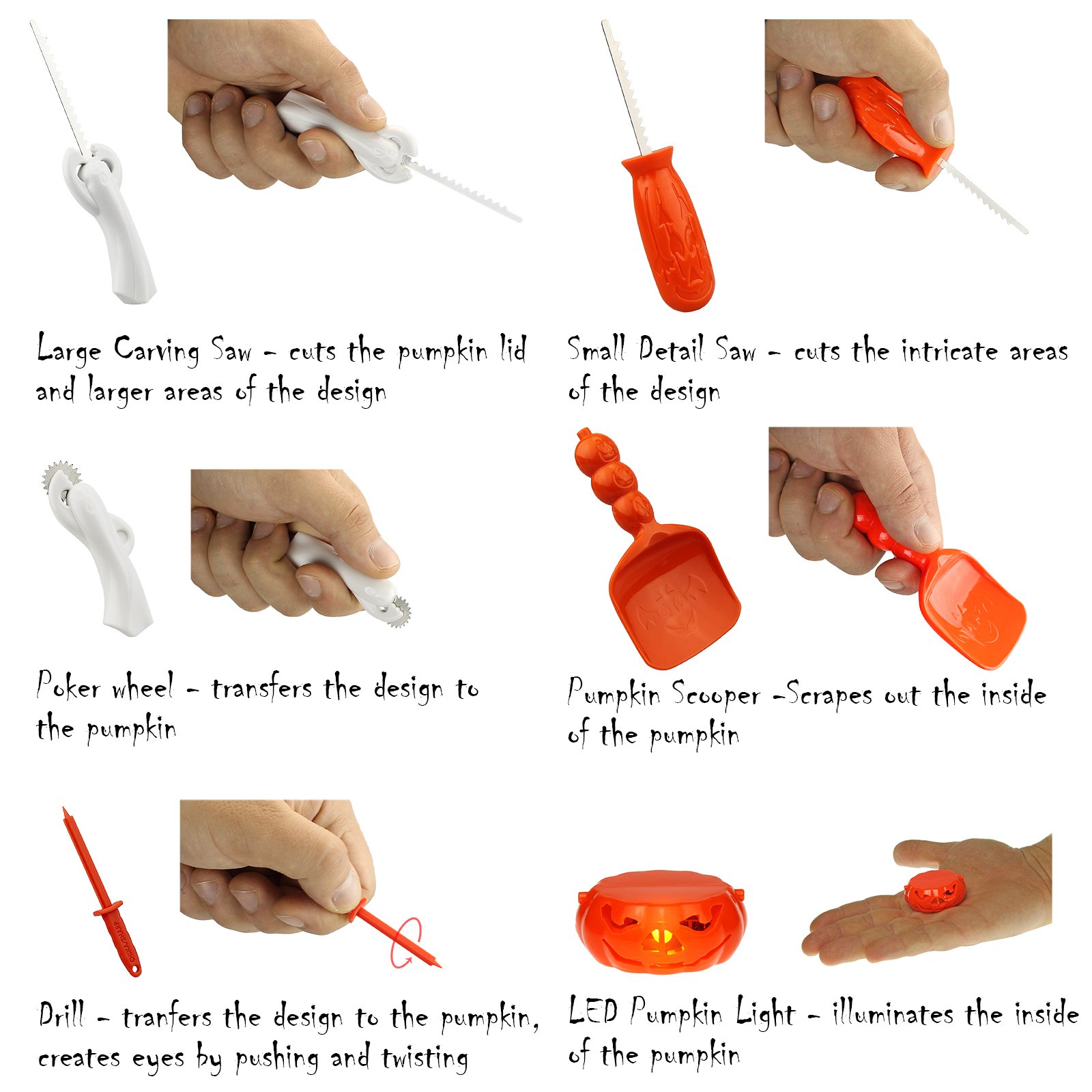 Large Carving Saw - cuts the pumpkin lid and larger areas of the design

Small Detail Saw - cuts the intricate areas of the design

Poker wheel - transfers the design to the pumpkin

Pumpkin Scooper -Scrapes out the inside of the pumpkin

Drill - tranfers the design to the pumpkin, creates eyes by pushing and twisting

LED Pumpkin Light - illuminates the inside of the pumpkin