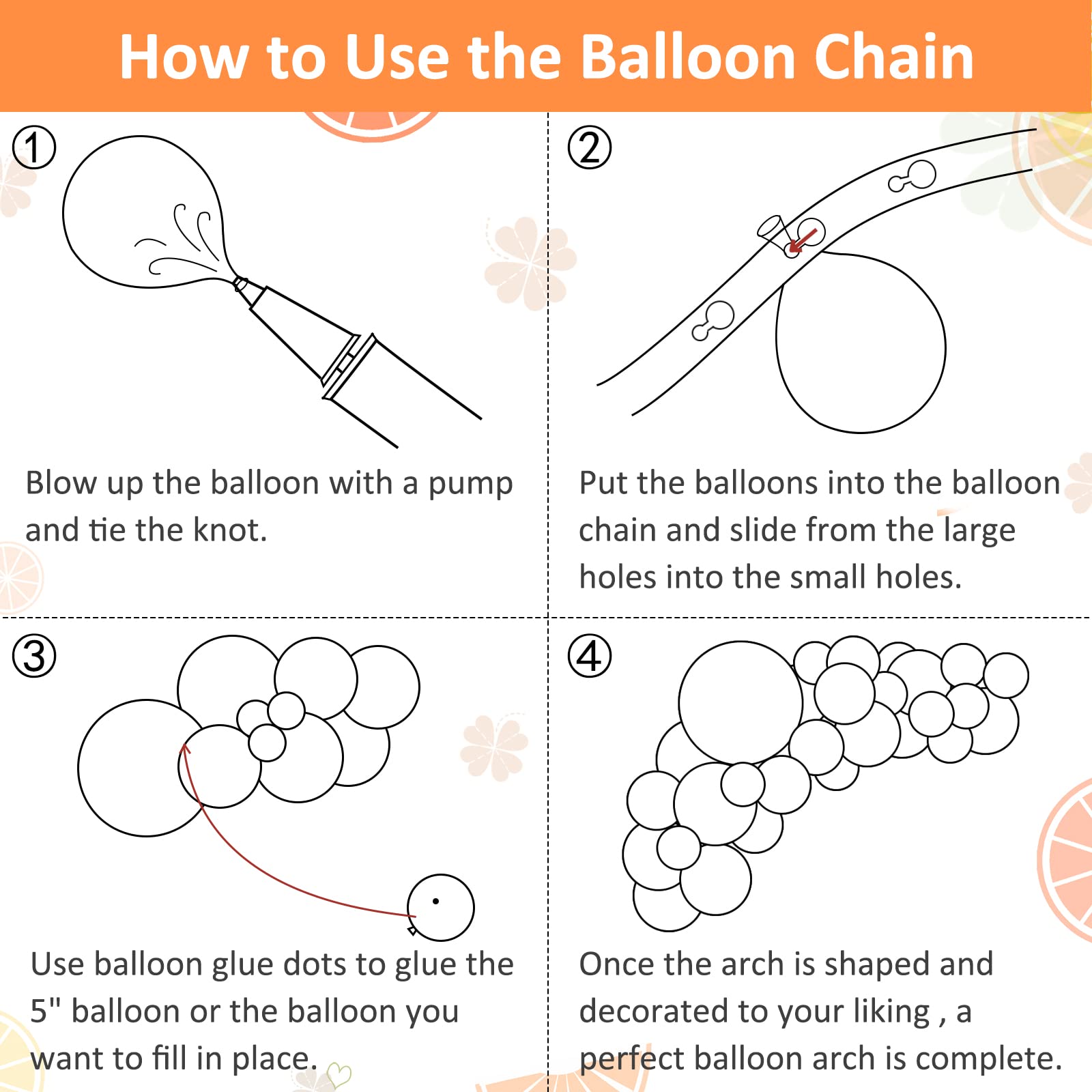 How to Use the Balloon Chain

①

Blow up the balloon with a pump and tie the knot.

②

Put the balloons into the balloon chain and slide from the large holes into the small holes.

③

Use balloon glue dots to glue the 5" balloon or the balloon you want to fill in place.

④

Once the arch is shaped and decorated to your liking , a perfect balloon arch is complete.