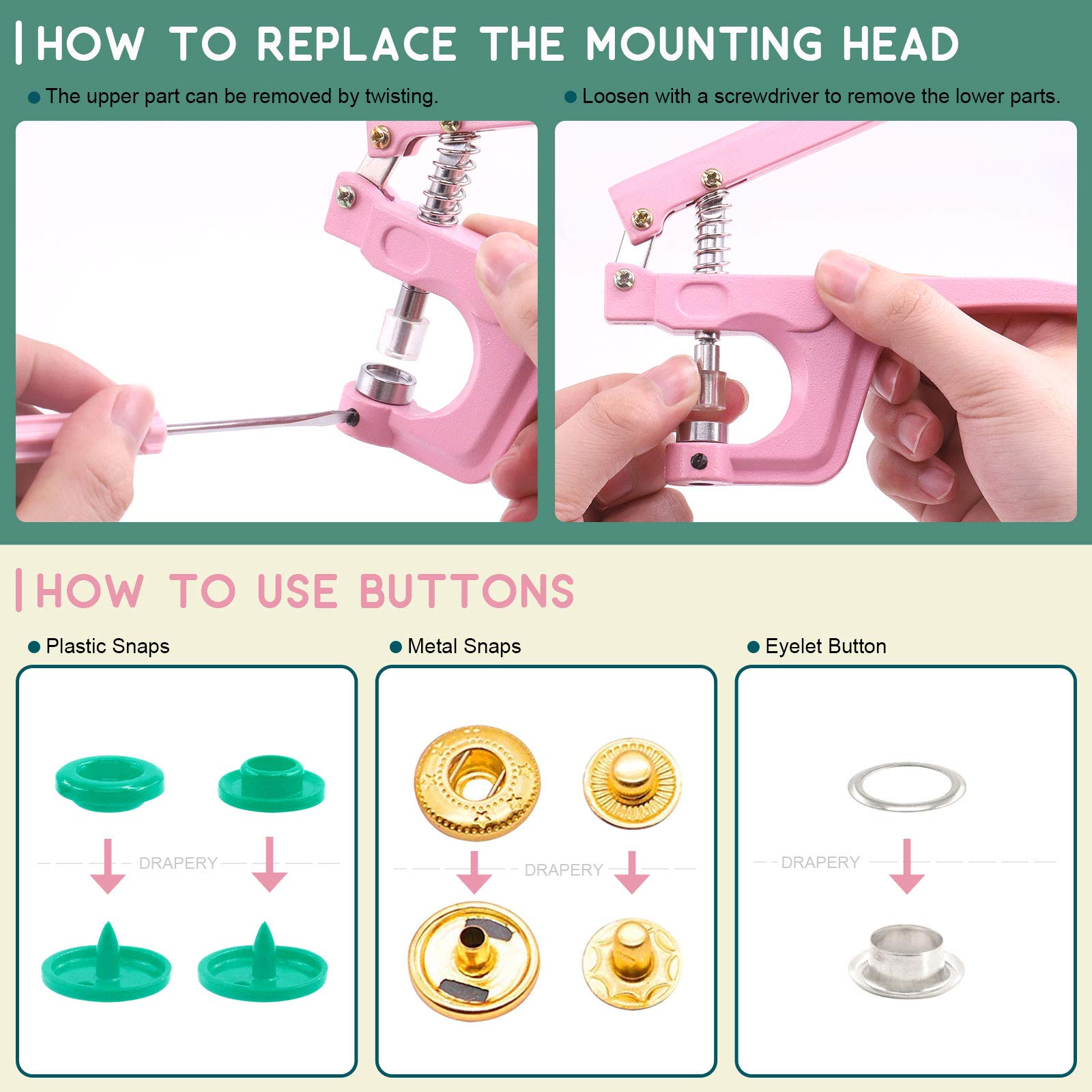 HOW TO REPLACE THE MOUNTING HEAD

The upper part can be removed by twisting.

Loosen with a screwdriver to remove the lower parts.

HOW TO USE BUTTONS

Plastic Snaps

DRAPERY

Metal Snaps

DRAPERY

Eyelet Button

DRAPERY