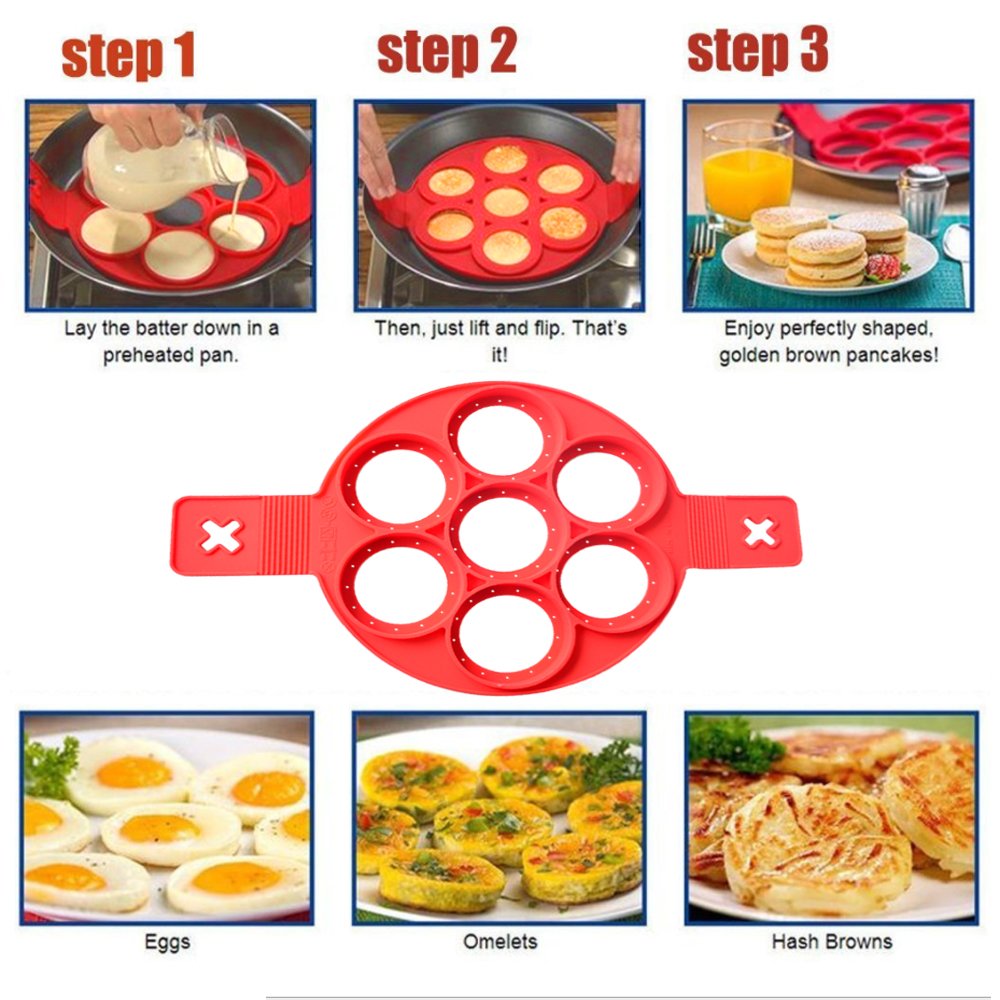 step 1

Lay the batter down in a preheated pan.

step 2

Then, just lift and flip. That's it!

step 3

Enjoy perfectly shaped, golden brown pancakes!

Eggs

Omelets

Hash Browns