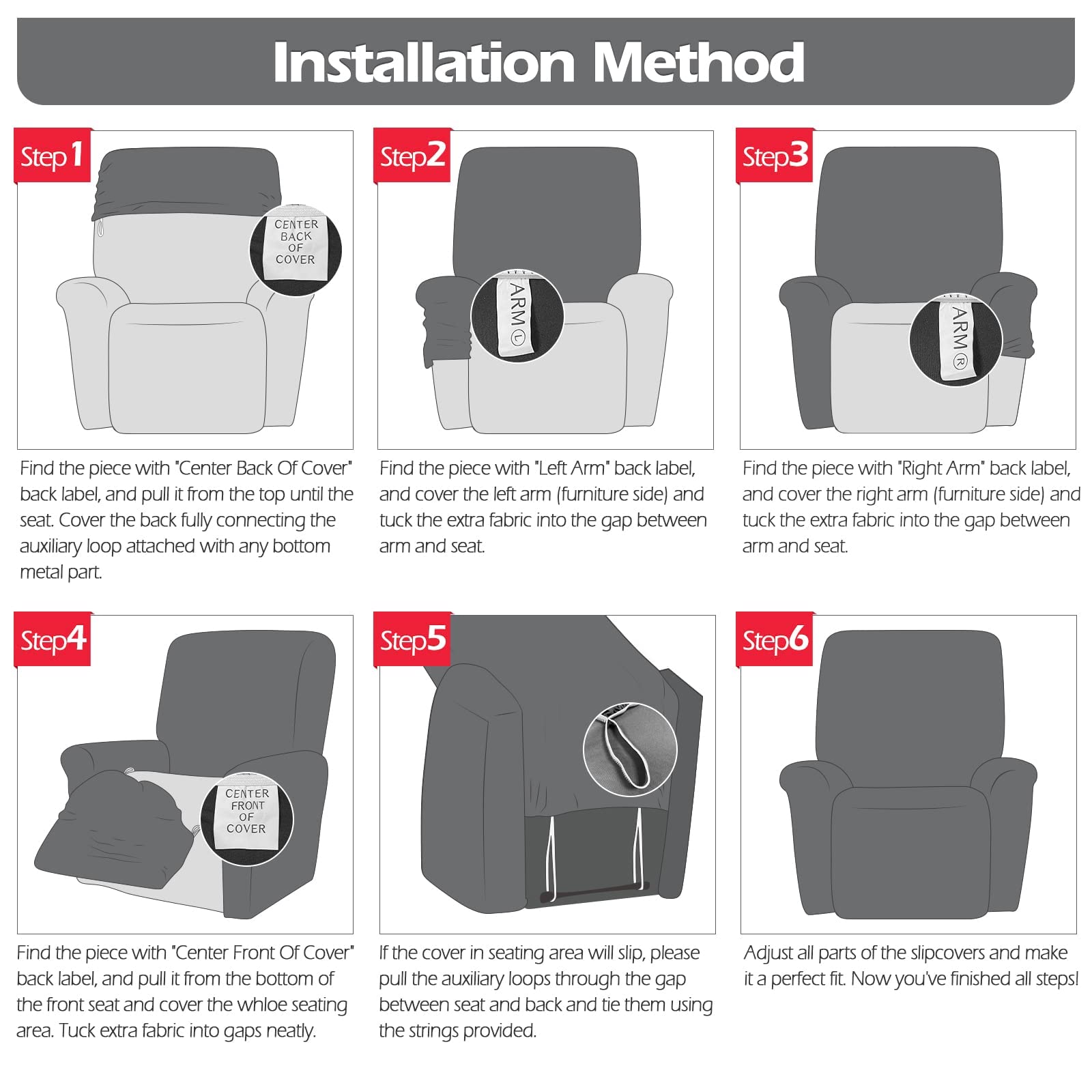 Installation Method

Step1

CENTER BACK OF COVER

Find the piece with "Center Back Of Cover" back label, and pull it from the top until the seat. Cover the back fully connecting the auxiliary loop attached with any bottom metal part.

Step2

ARM Ⓛ

Find the piece with "Left Arm" back label, and cover the left arm (furniture side) and tuck the extra fabric into the gap between arm and seat.

Step3

ARM Ⓡ

Find the piece with "Right Arm" back label, and cover the right arm (furniture side) and tuck the extra fabric into the gap between arm and seat.

Step4

CENTER FRONT OF COVER

Find the piece with "Center Front Of Cover" back label, and pull it from the bottom of the front seat and cover the whloe seating area. Tuck extra fabric into gaps neatly.

Step5

If the cover in seating area will slip, please pull the auxiliary loops through the gap between seat and back and tie them using the strings provided.

Step6

Adjust all parts of the slipcovers and make it a perfect fit. Now you've finished all steps!