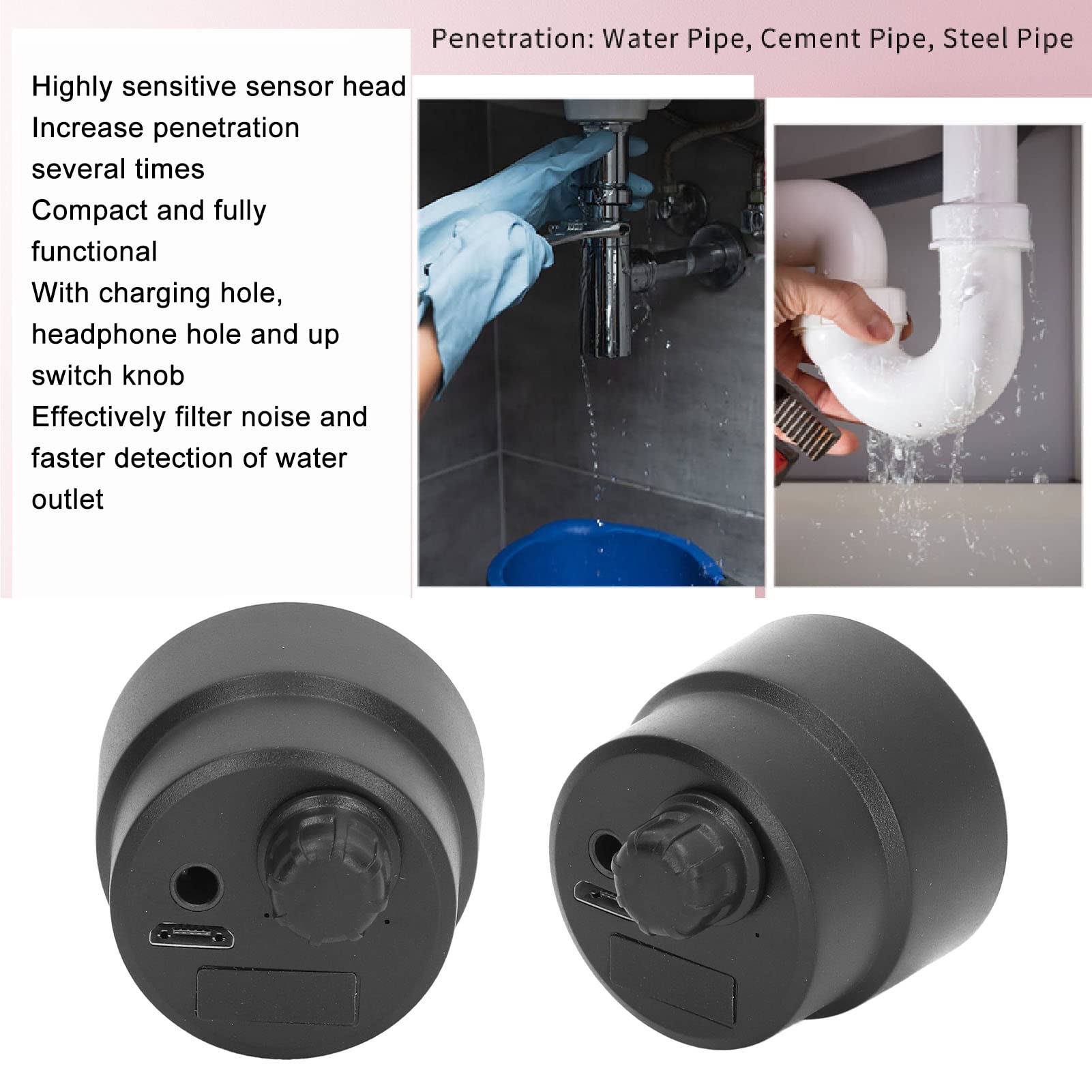 Penetration: Water Pipe, Cement Pipe, Steel Pipe

Highly sensitive sensor head
Increase penetration several times
Compact and fully functional
With charging hole, headphone hole and up switch knob
Effectively filter noise and faster detection of water outlet