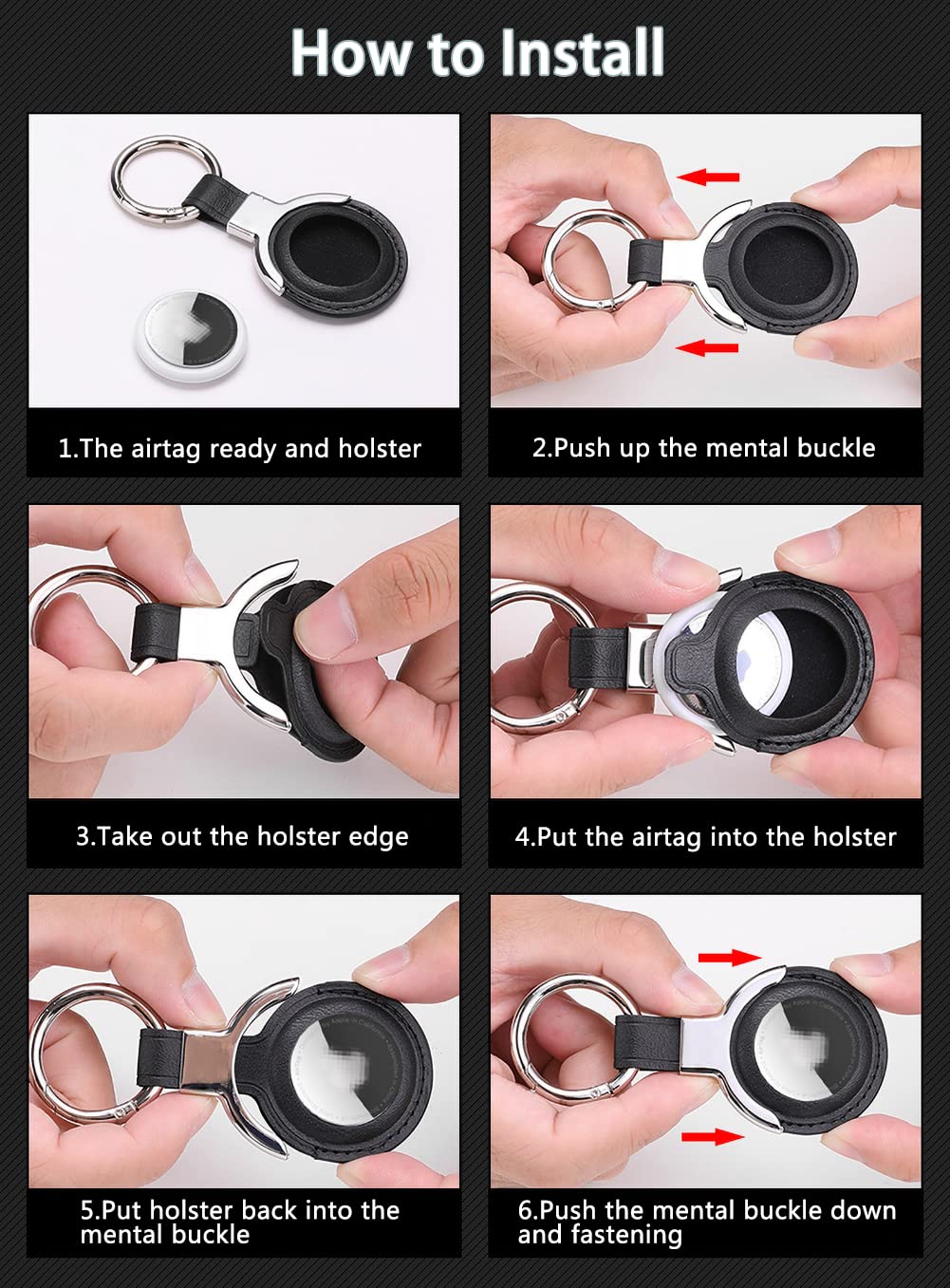 How to Install

1.The airtag ready and holster

2.Push up the mental buckle

3.Take out the holster edge

4.Put the airtag into the holster

5.Put holster back into the mental buckle

6.Push the mental buckle down and fastening