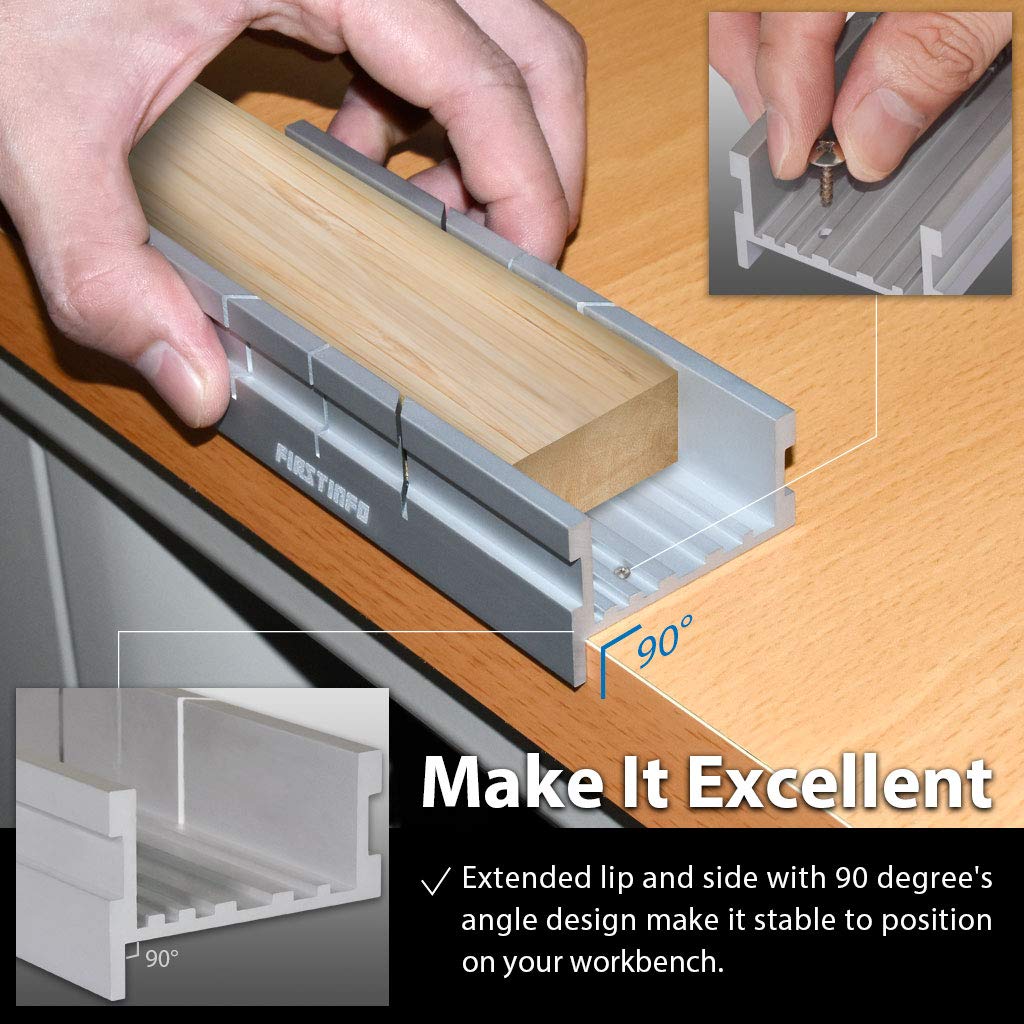 FIRSTINFO

90°

90°

Make It Excellent

✓ Extended lip and side with 90 degree's angle design make it stable to position on your workbench.