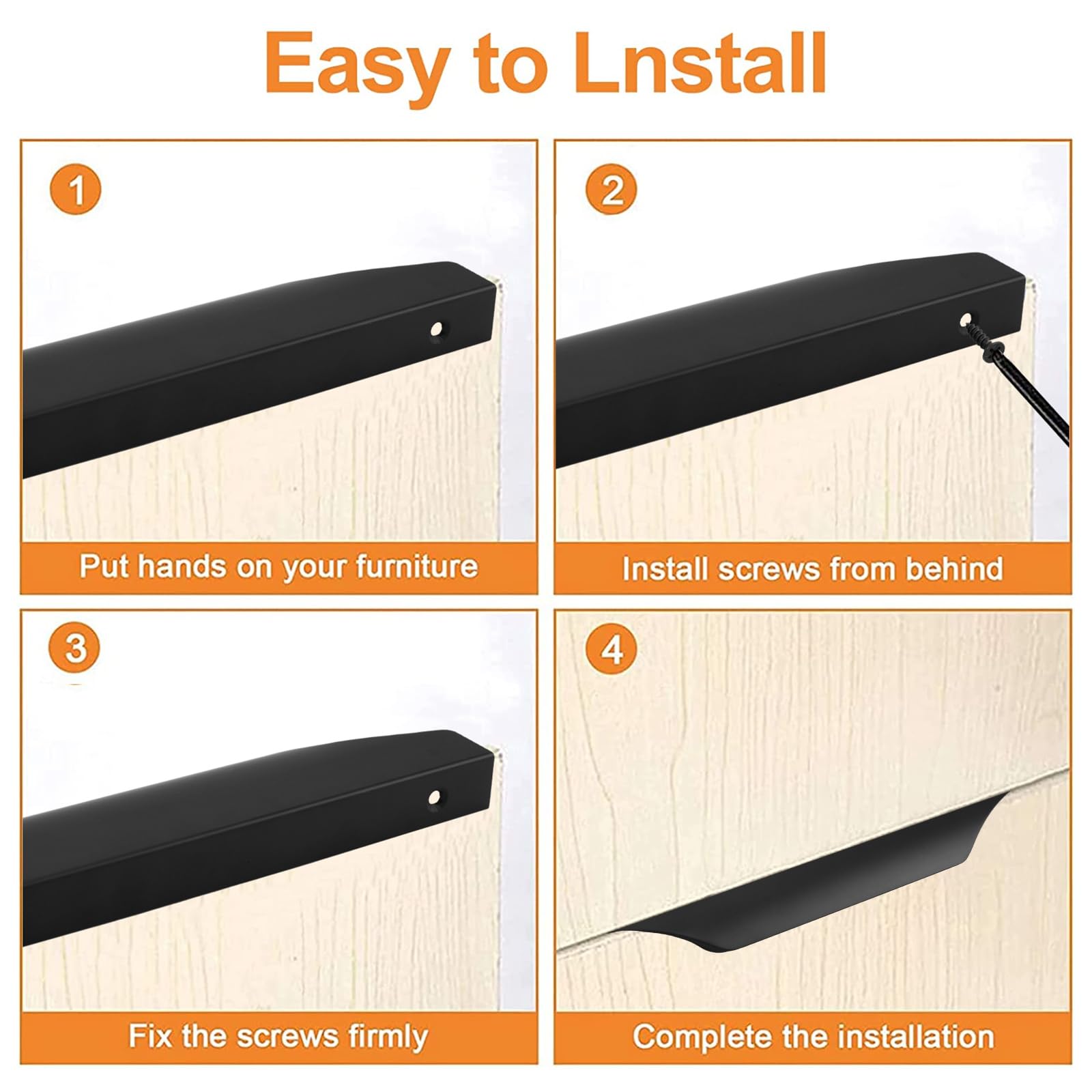 Easy to Lnstall

1

Put hands on your furniture

2

Install screws from behind

3

Fix the screws firmly

4

Complete the installation