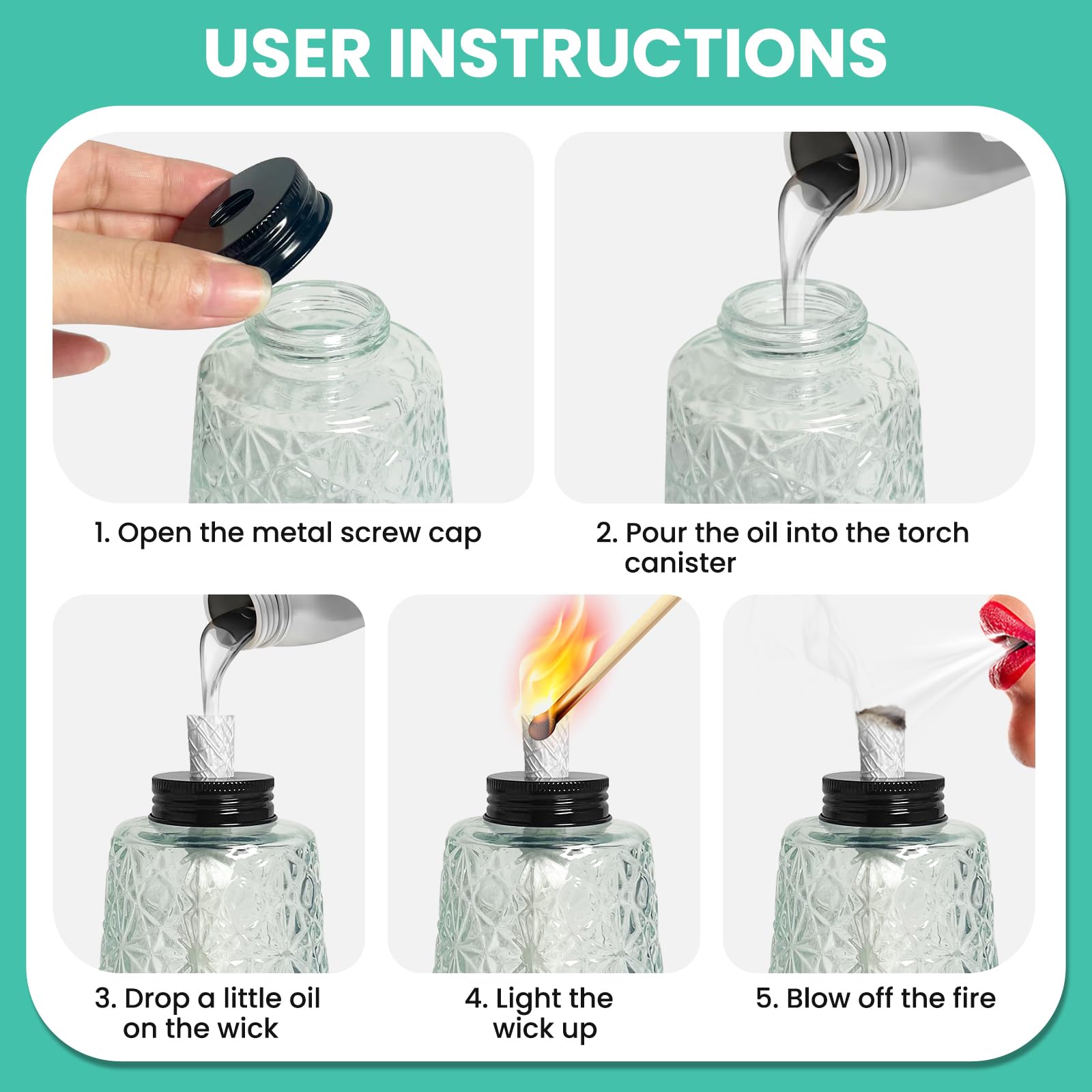 USER INSTRUCTIONS

1. Open the metal screw cap

2. Pour the oil into the torch canister

3. Drop a little oil on the wick

4. Light the wick up

5. Blow off the fire